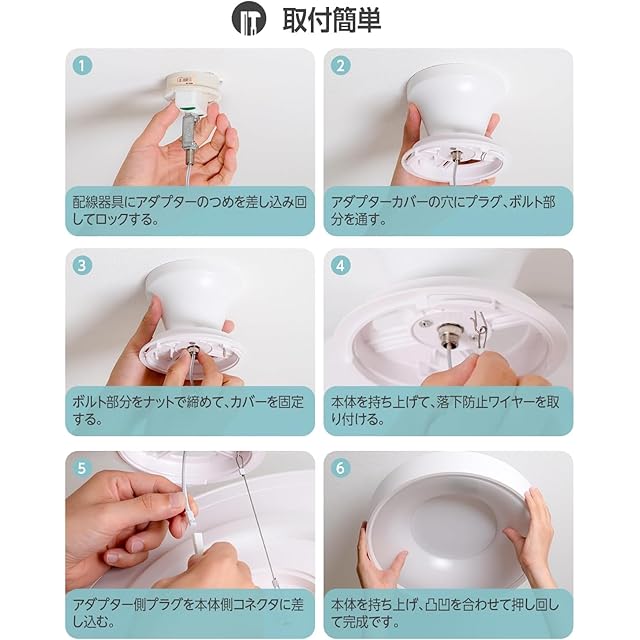 取付簡単

1

配線器具にアダプターのつめを差し込み回してロックする。

2

アダプターカバーの穴にプラグ、ボルト部分を通す。

3

ボルト部分をナットで締めて、カバーを固定する。

4

本体を持ち上げて、落下防止ワイヤーを取り付ける。

5

アダプター側プラグを本体側コネクタに差し込む。

6

本体を持ち上げ、凸凹を合わせて押し回して完成です。