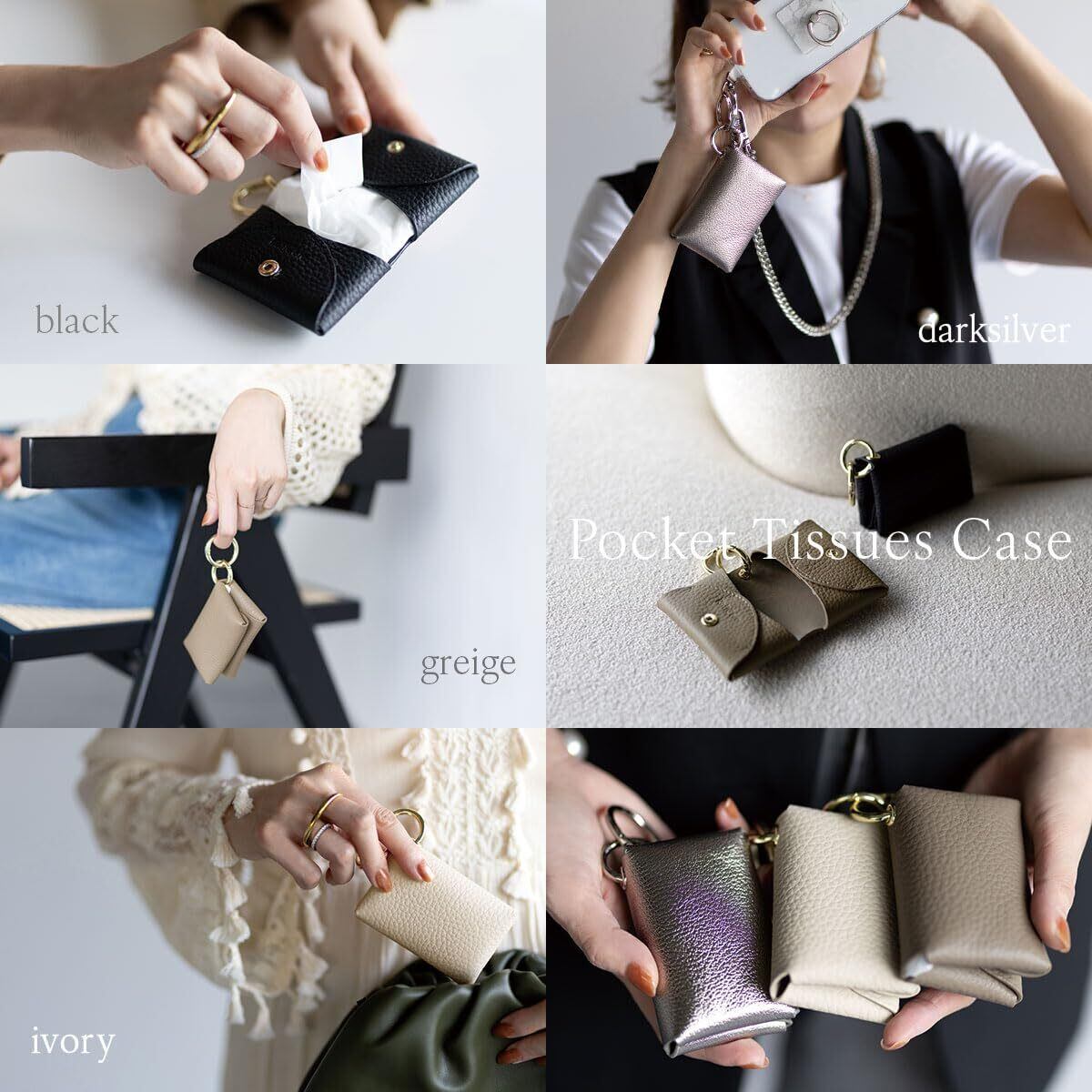 black

darksilver

greige

Pocket Tissues Case

ivory