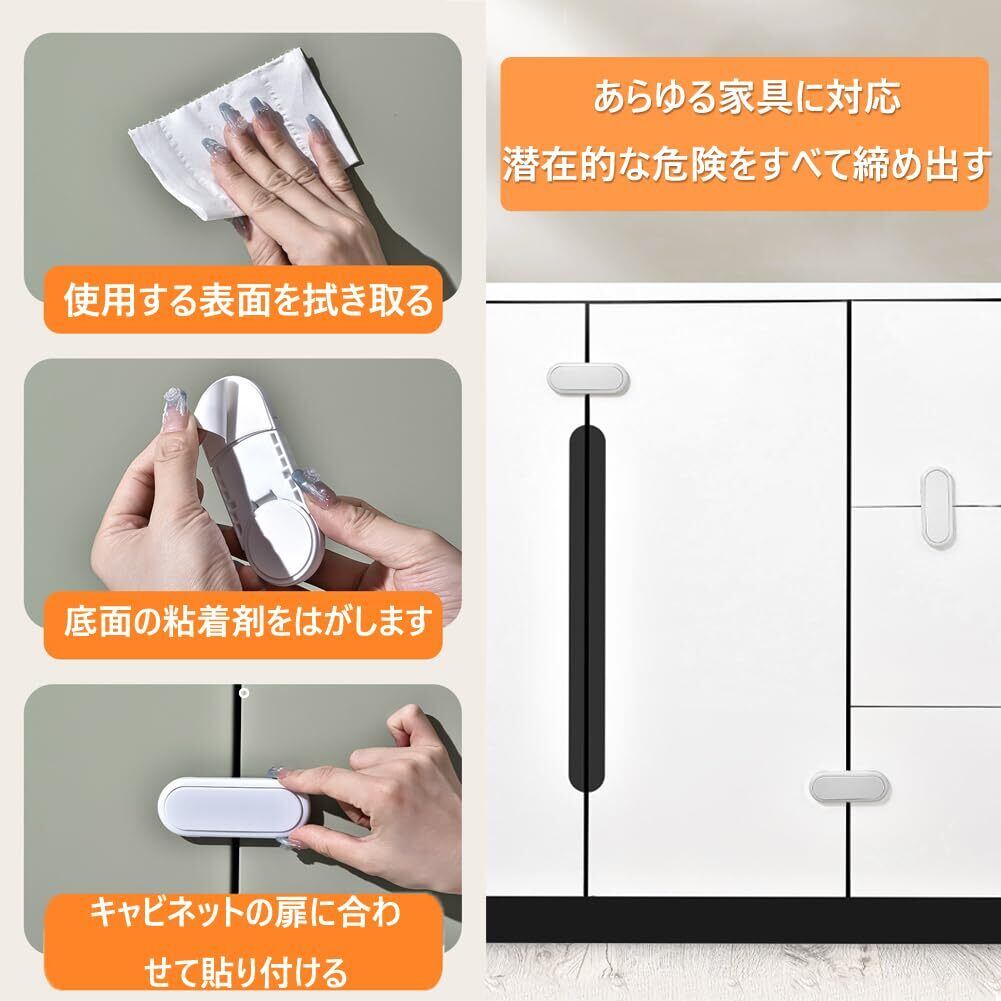 使用する表面を拭き取る

底面の粘着剤をはがします

キャビネットの扉に合わせて貼り付ける

あらゆる家具に対応
潜在的な危険をすべて締め出す