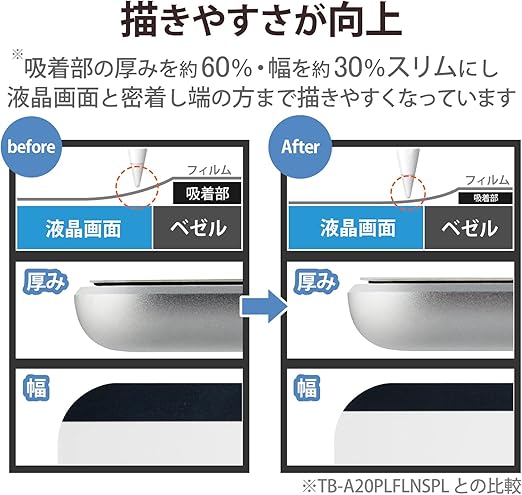 描きやすさが向上

※吸着部の厚みを約60%・幅を約30%スリムにし液晶画面と密着し端の方まで描きやすくなっています

before

フィルム

吸着部

液晶画面

ベゼル

厚み

幅

After

フィルム

吸着部

液晶画面

ベゼル

厚み

幅

※TB-A20PLFLNSPL との比較