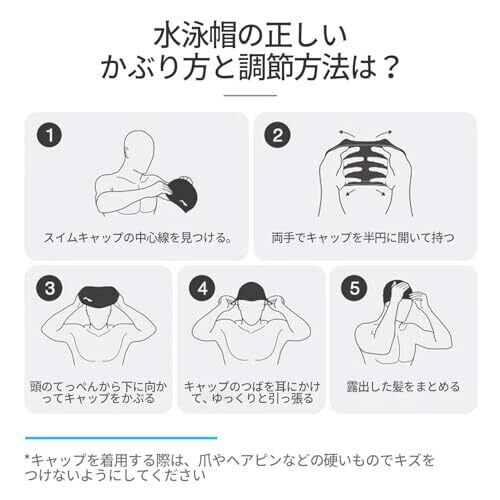 水泳帽の正しい
かぶり方と調節方法は？

1
スイムキャップの中心線を見つける。

2
両手でキャップを半円に開いて持つ

3
頭のてっぺんから下に向かってキャップをかぶる

4
キャップのつばを耳にかけて、ゆっくりと引っ張る

5
露出した髪をまとめる

*キャップを着用する際は、爪やヘアピンなどの硬いものでキズをつけないようにしてください