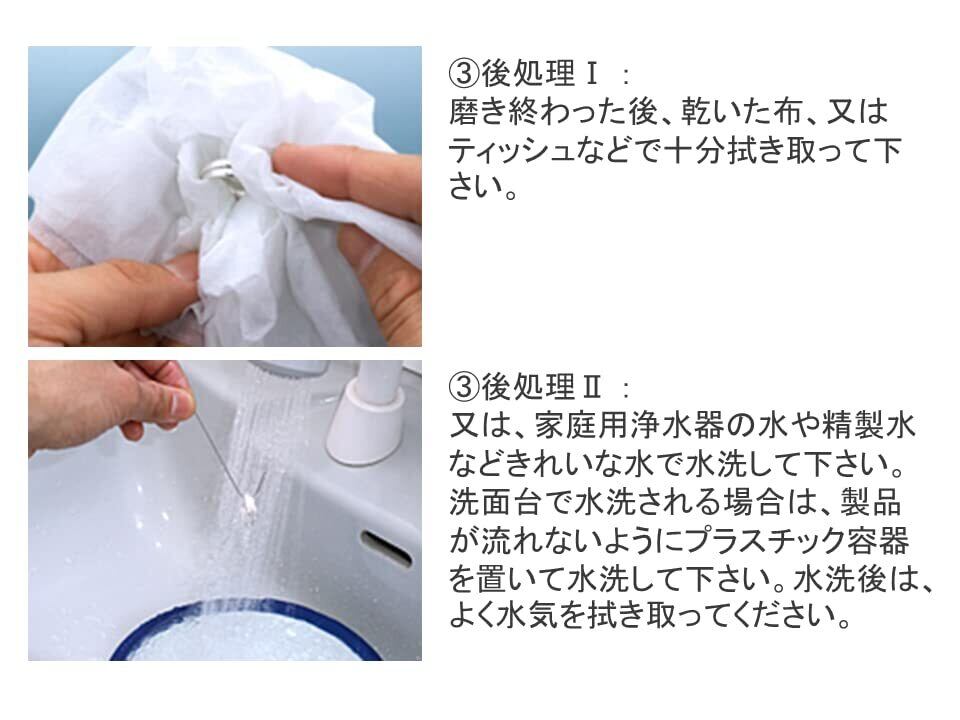 ③後処理Ⅰ：
磨き終わった後、乾いた布、又はティッシュなどで十分拭き取って下さい。

③後処理Ⅱ：
又は、家庭用浄水器の水や精製水などきれいな水で水洗して下さい。洗面台で水洗される場合は、製品が流れないようにプラスチック容器を置いて水洗して下さい。水洗後は、よく水気を拭き取ってください。