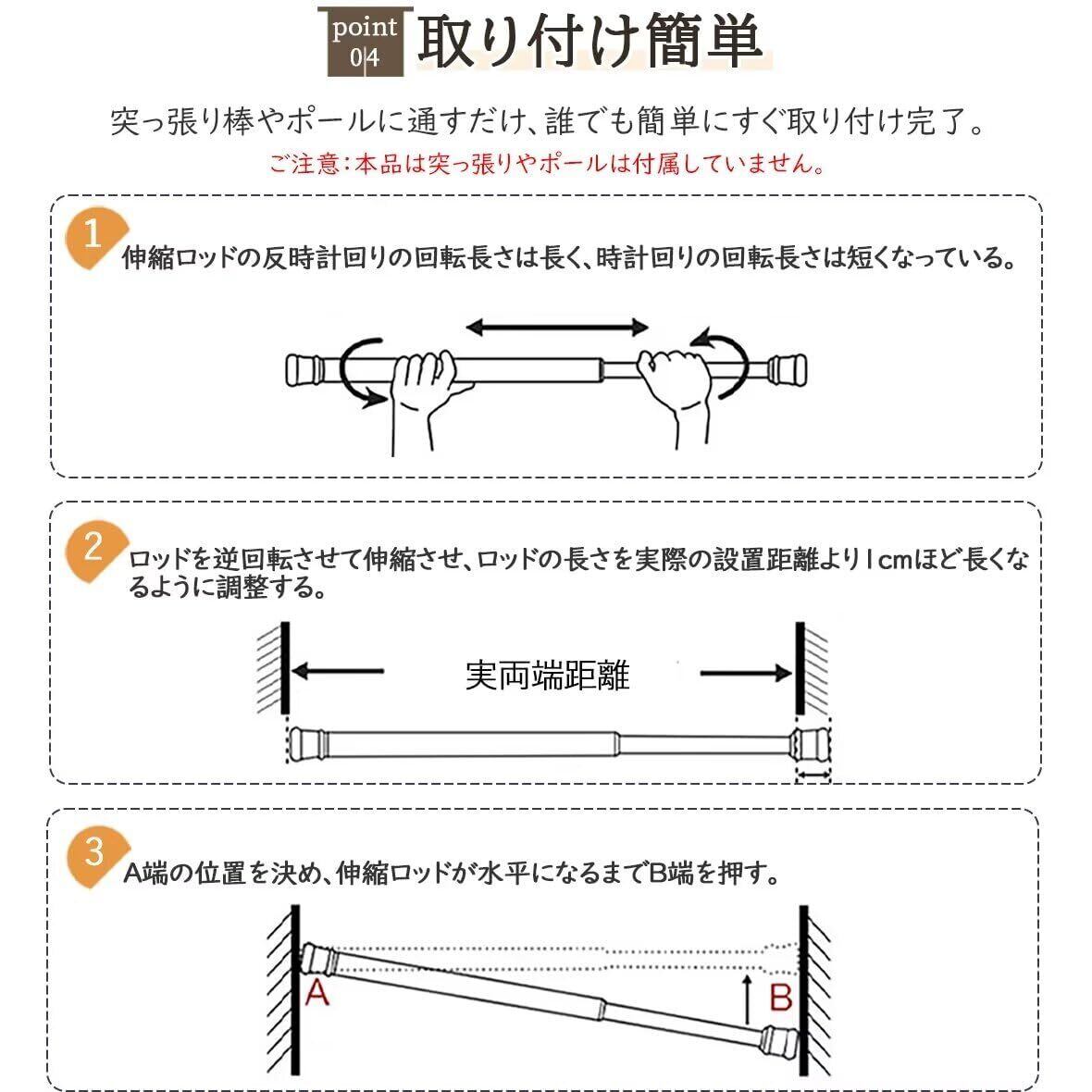 point 04 取り付け簡単

突っ張り棒やポールに通すだけ、誰でも簡単にすぐ取り付け完了。
ご注意：本品は突っ張りやポールは付属していません。

1
伸縮ロッドの反時計回りの回転長さは長く、時計回りの回転長さは短くなっている。

2
ロッドを逆回転させて伸縮させ、ロッドの長さを実際の設置距離より1cmほど長くなるように調整する。

実両端距離

3
A端の位置を決め、伸縮ロッドが水平になるまでB端を押す。

A
B