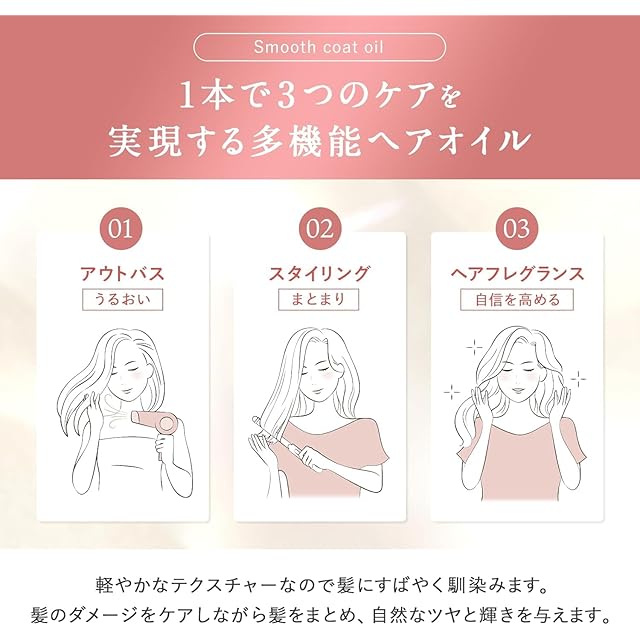 Smooth coat oil

1本で3つのケアを
実現する多機能ヘアオイル

01
アウトバス
うるおい

02
スタイリング
まとまり

03
ヘアフレグランス
自信を高める

軽やかなテクスチャーなので髪にすばやく馴染みます。
髪のダメージをケアしながら髪をまとめ、自然なツヤと輝きを与えます。