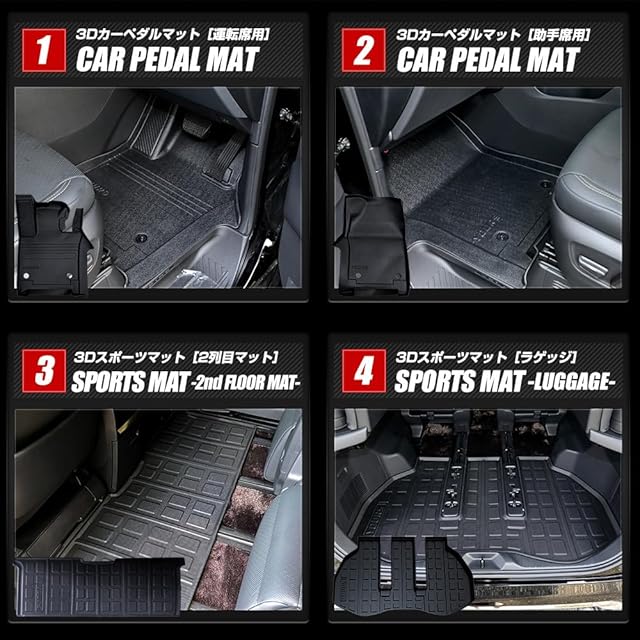 1 3Dカーペダルマット［運転席用］
CAR PEDAL MAT

2 3Dカーペダルマット［助手席用］
CAR PEDAL MAT

3 3Dスポーツマット［2列目マット］
SPORTS MAT -2nd FLOOR MAT-

4 3Dスポーツマット［ラゲッジ］
SPORTS MAT -LUGGAGE-