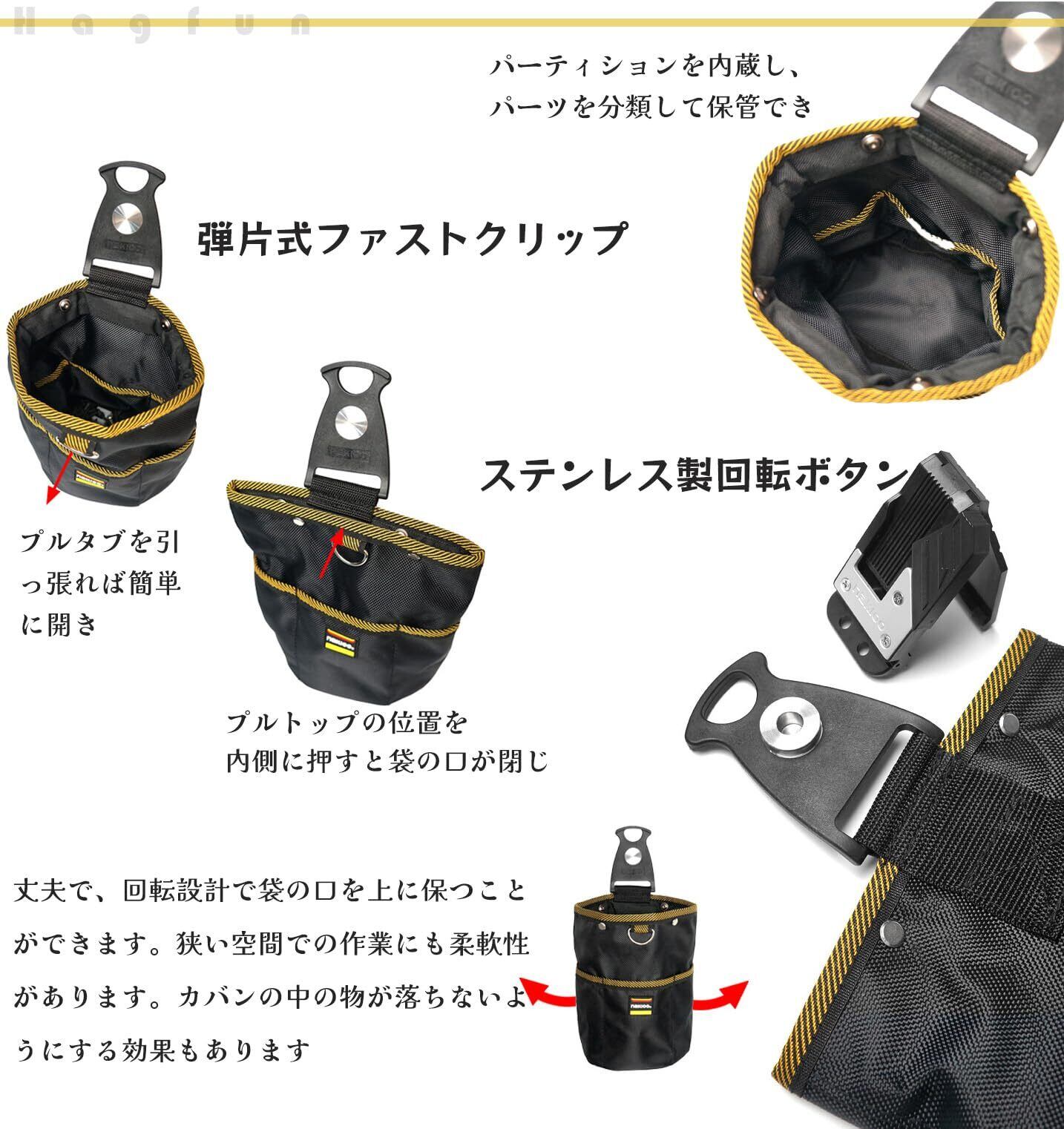 Hagfun

パーティションを内蔵し、パーツを分類して保管でき

弾片式ファストクリップ

ステンレス製回転ボタン

プルタブを引っ張れば簡単に開き

プルトップの位置を内側に押すと袋の口が閉じ

丈夫で、回転設計で袋の口を上に保つことができます。狭い空間での作業にも柔軟性があります。カバンの中の物が落ちないようにする効果もあります