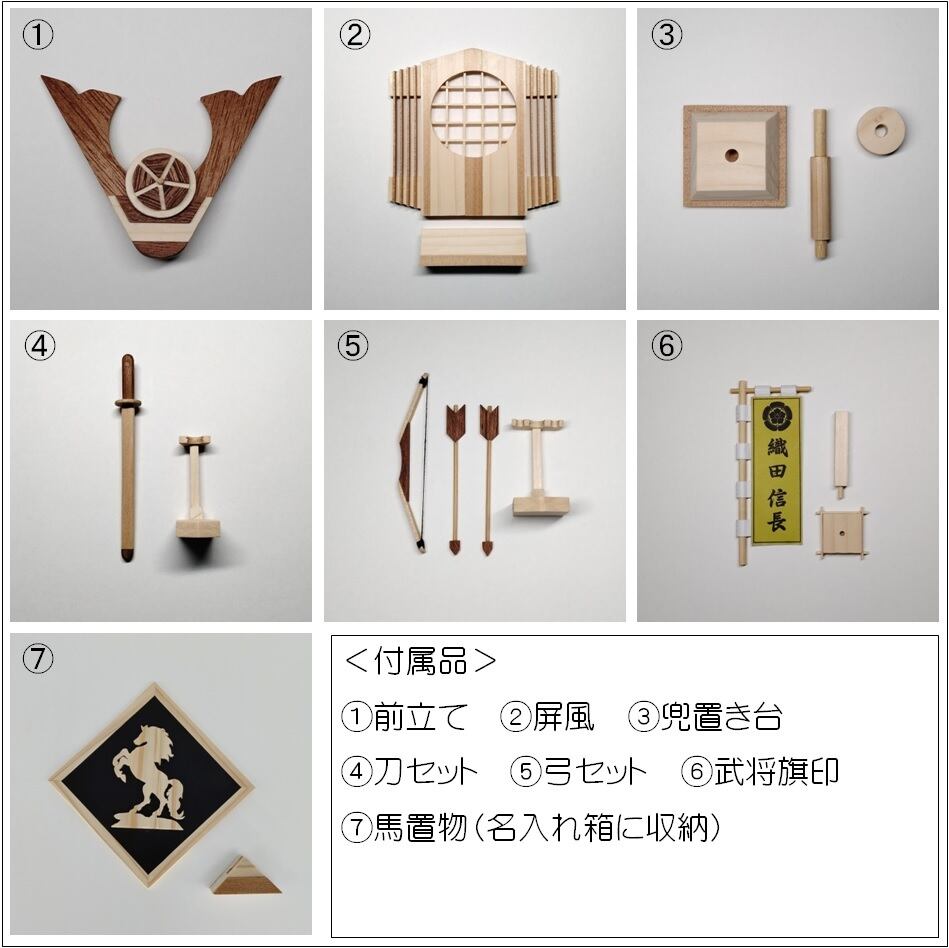 ①

②

③

④

⑤

⑥

織田信長

⑦

＜付属品＞

①前立て　②屏風　③兜置き台

④刀セット　⑤弓セット　⑥武将旗印

⑦馬置物（名入れ箱に収納）