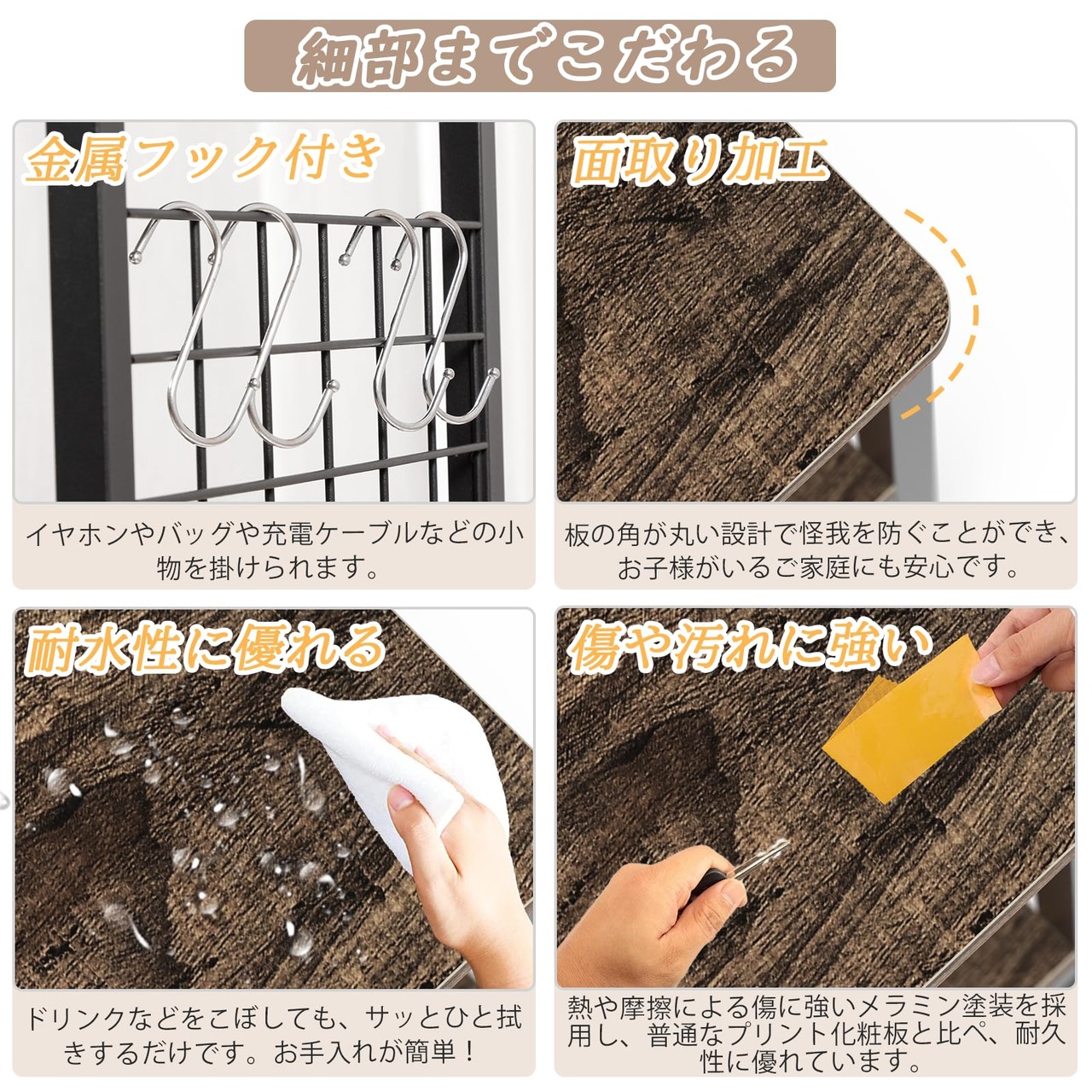 細部までこだわる

金属フック付き

イヤホンやバッグや充電ケーブルなどの小物を掛けられます。

面取り加工

板の角が丸い設計で怪我を防ぐことができ、お子様がいるご家庭にも安心です。

耐水性に優れる

ドリンクなどをこぼしても、サッとひと拭きするだけです。お手入れが簡単！

傷や汚れに強い

熱や摩擦による傷に強いメラミン塗装を採用し、普通なプリント化粧板と比べ、耐久性に優れています。