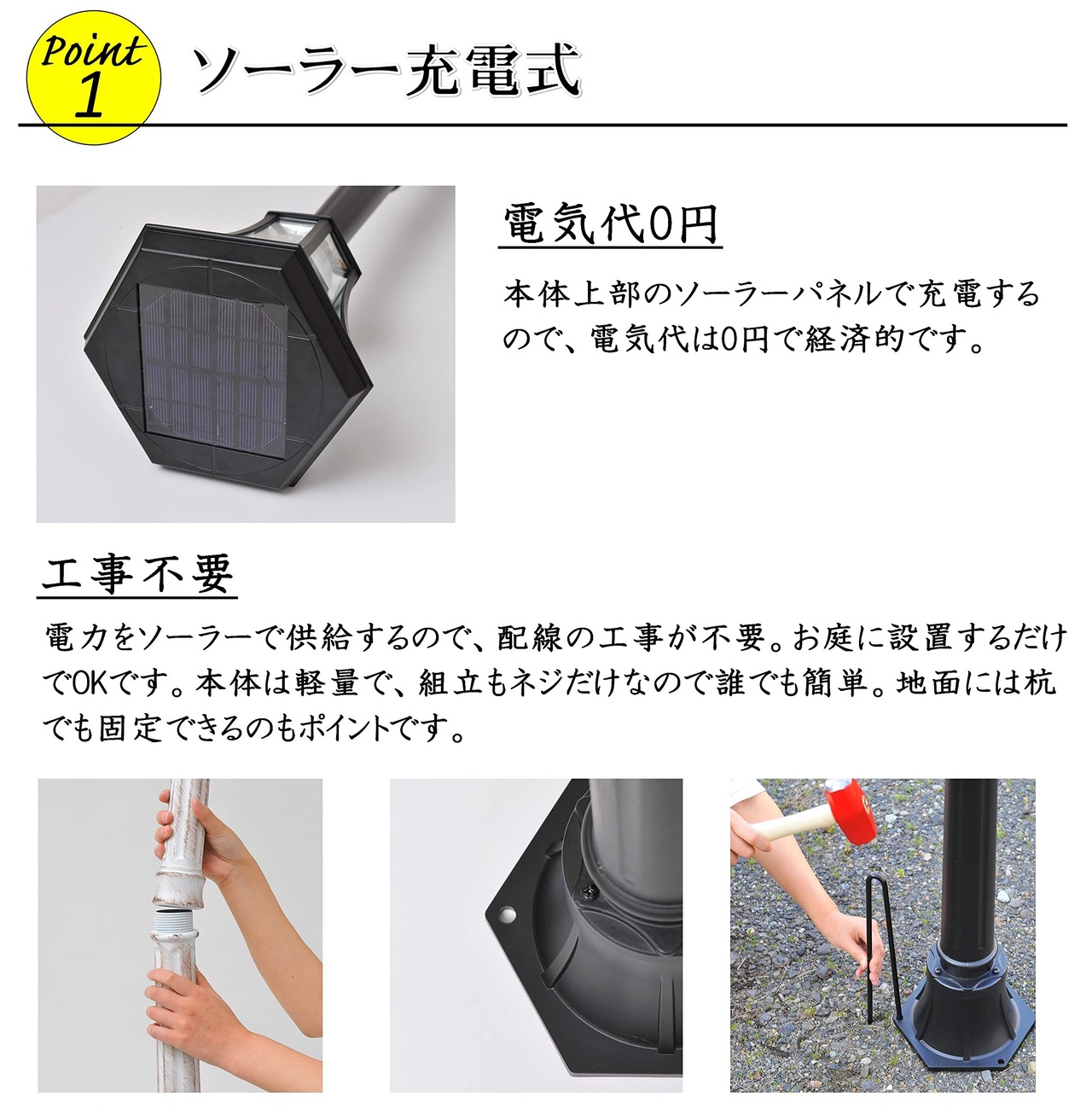 Point 1

ソーラー充電式

電気代0円

本体上部のソーラーパネルで充電するので、電気代は0円で経済的です。

工事不要

電力をソーラーで供給するので、配線の工事が不要。お庭に設置するだけでOKです。本体は軽量で、組立もネジだけなので誰でも簡単。地面には杭でも固定できるのもポイントです。