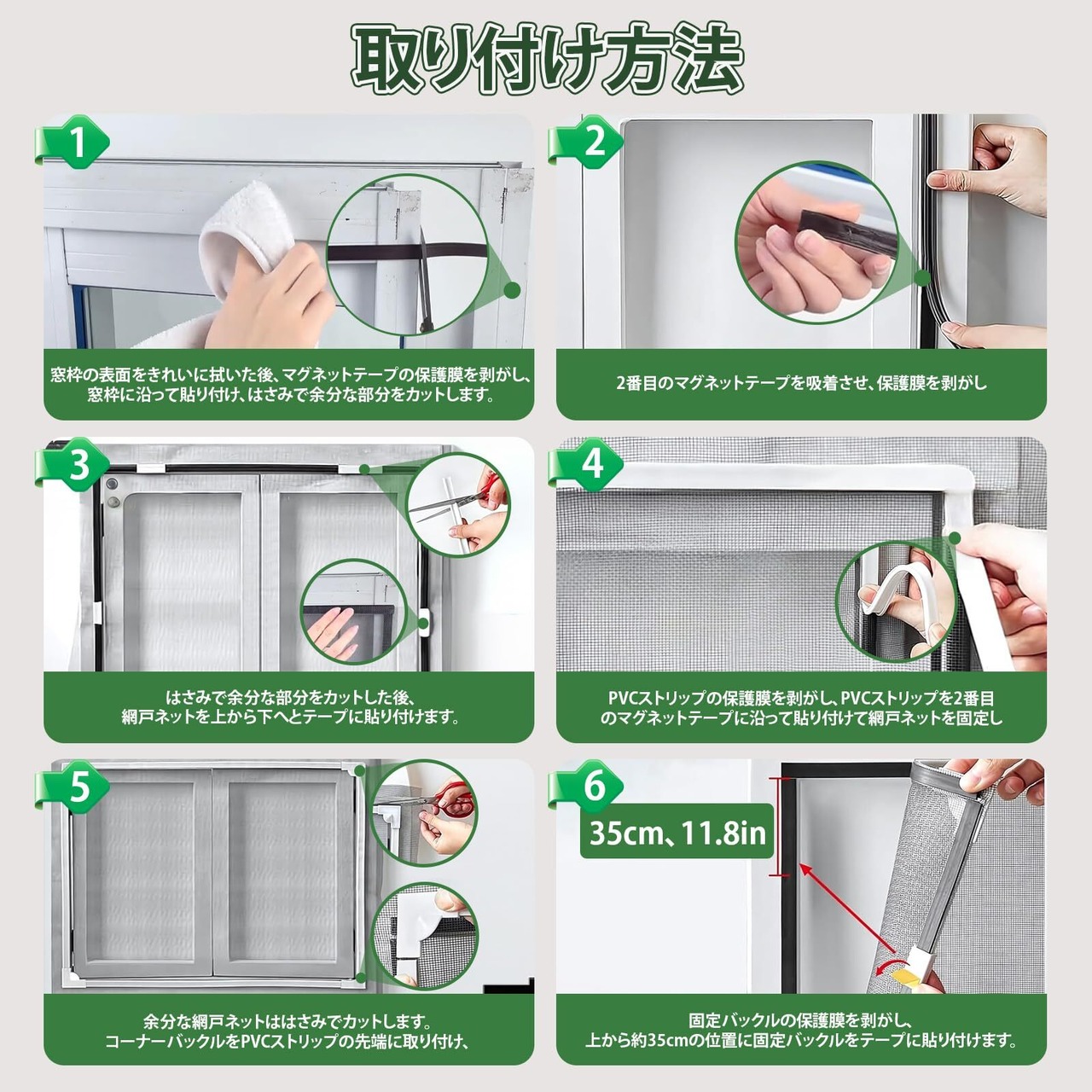 取り付け方法

1

窓枠の表面をきれいに拭いた後、マグネットテープの保護膜を剥がし、窓枠に沿って貼り付け、はさみで余分な部分をカットします。

2

2番目のマグネットテープを吸着させ、保護膜を剥がし

3

はさみで余分な部分をカットした後、網戸ネットを上から下へとテープに貼り付けます。

4

PVCストリップの保護膜を剥がし、PVCストリップを2番目のマグネットテープに沿って貼り付けて網戸ネットを固定し

5

余分な網戸ネットははさみでカットします。コーナーバックルをPVCストリップの先端に取り付け、

6

35cm、11.8in

固定バックルの保護膜を剥がし、上から約35cmの位置に固定バックルをテープに貼り付けます。