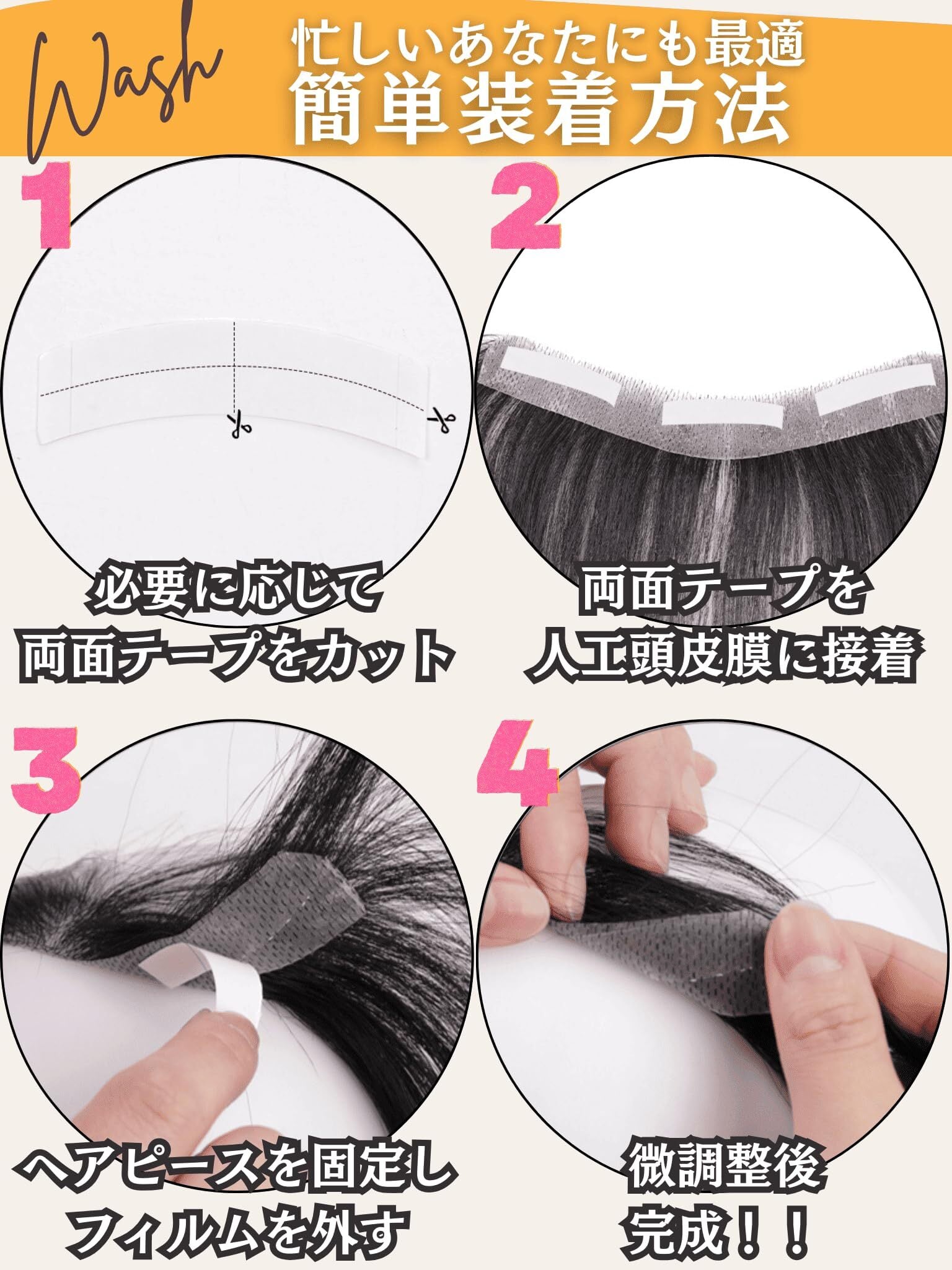 Wash

忙しいあなたにも最適
簡単装着方法

1
必要に応じて
両面テープをカット

2
両面テープを
人工頭皮膜に接着

3
ヘアピースを固定し
フィルムを外す

4
微調整後
完成！！