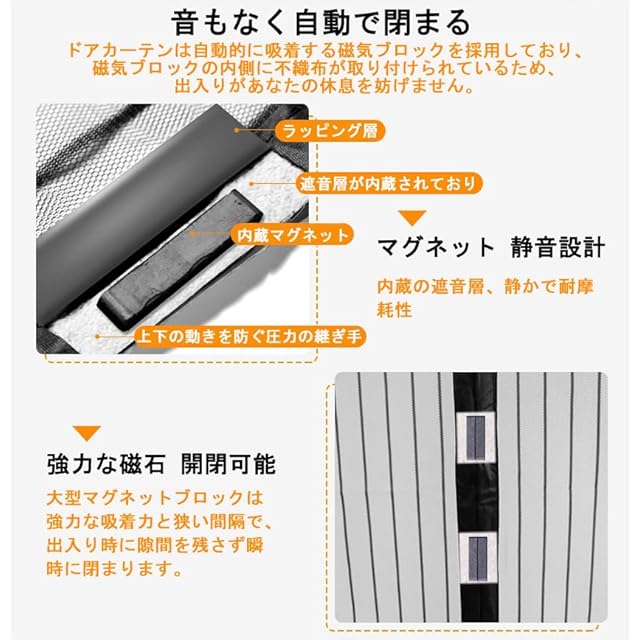 音もなく自動で閉まる

ドアカーテンは自動的に吸着する磁気ブロックを採用しており、磁気ブロックの内側に不織布が取り付けられているため、出入りがあなたの休息を妨げません。

ラッピング層

遮音層が内蔵されており

内蔵マグネット

上下の動きを防ぐ圧力の継ぎ手

マグネット 静音設計

内蔵の遮音層、静かで耐摩耗性

強力な磁石 開閉可能

大型マグネットブロックは強力な吸着力と狭い間隔で、出入り時に隙間を残さず瞬時に閉まります。