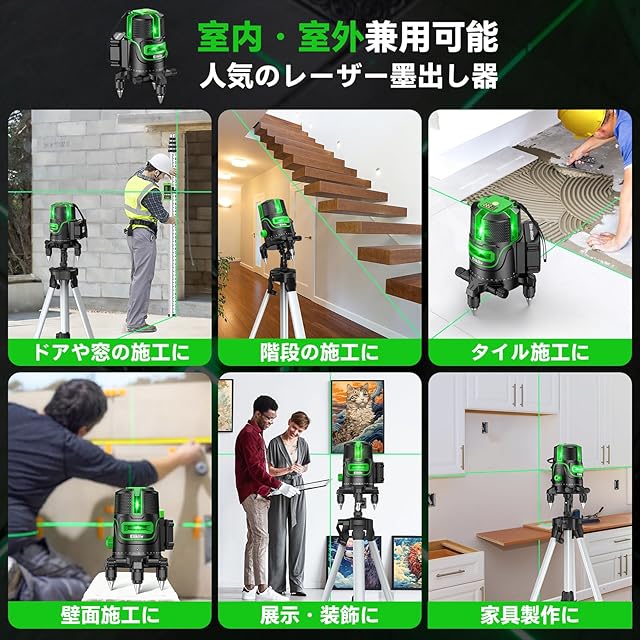 室内・室外兼用可能
人気のレーザー墨出し器

ドアや窓の施工に

階段の施工に

タイル施工に

壁面施工に

展示・装飾に

家具製作に