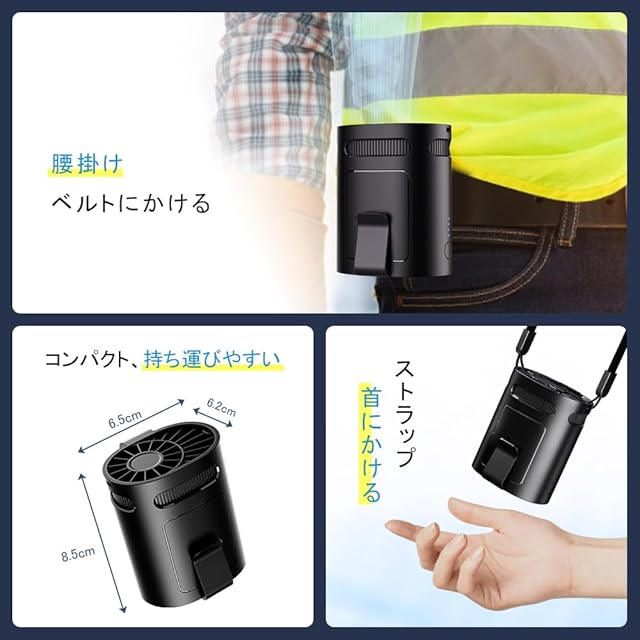 腰掛け
ベルトにかける

コンパクト、持ち運びやすい
6.5cm
6.2cm
8.5cm

ストラップ
首にかける