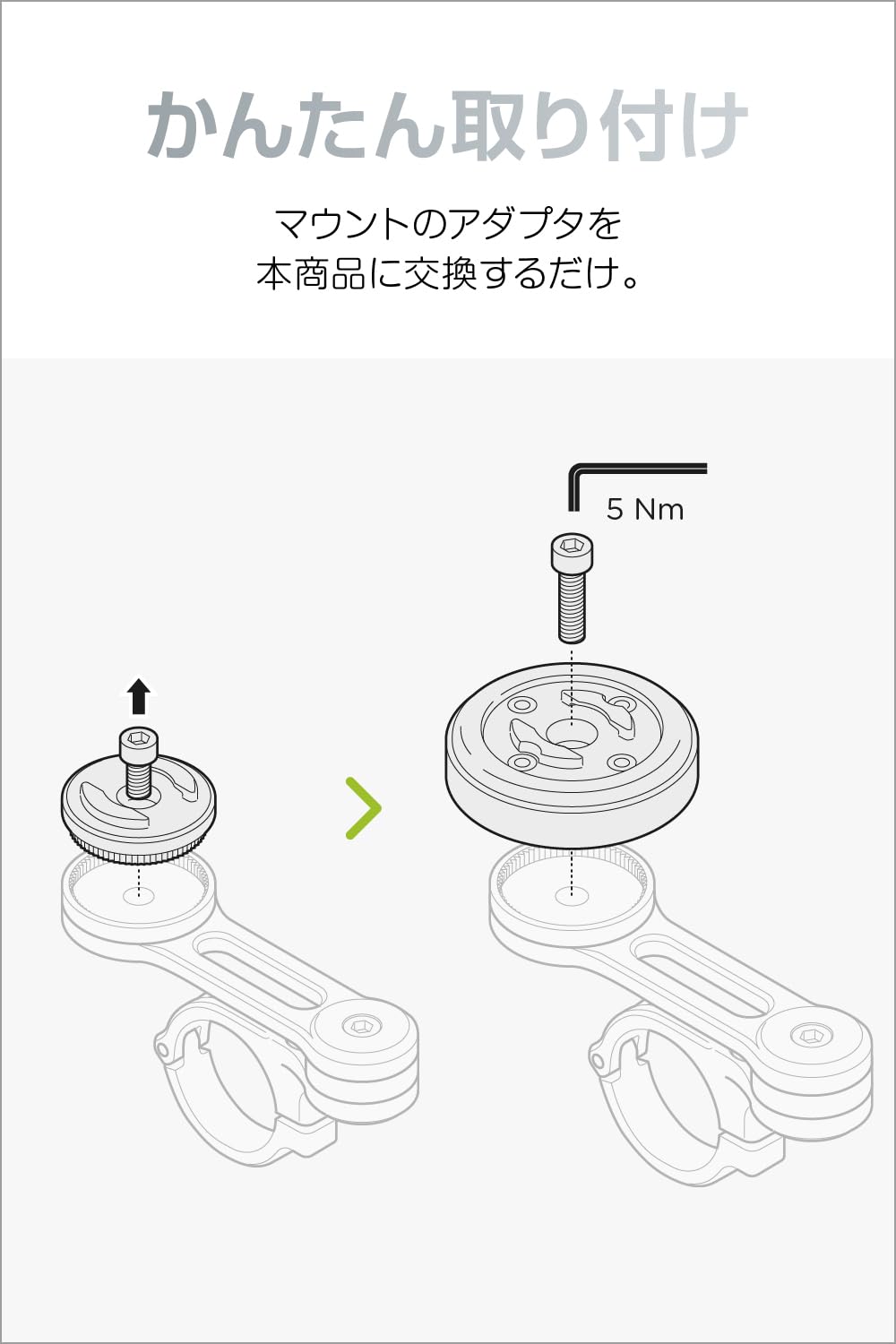 かんたん取り付け

マウントのアダプタを
本商品に交換するだけ。

5 Nm