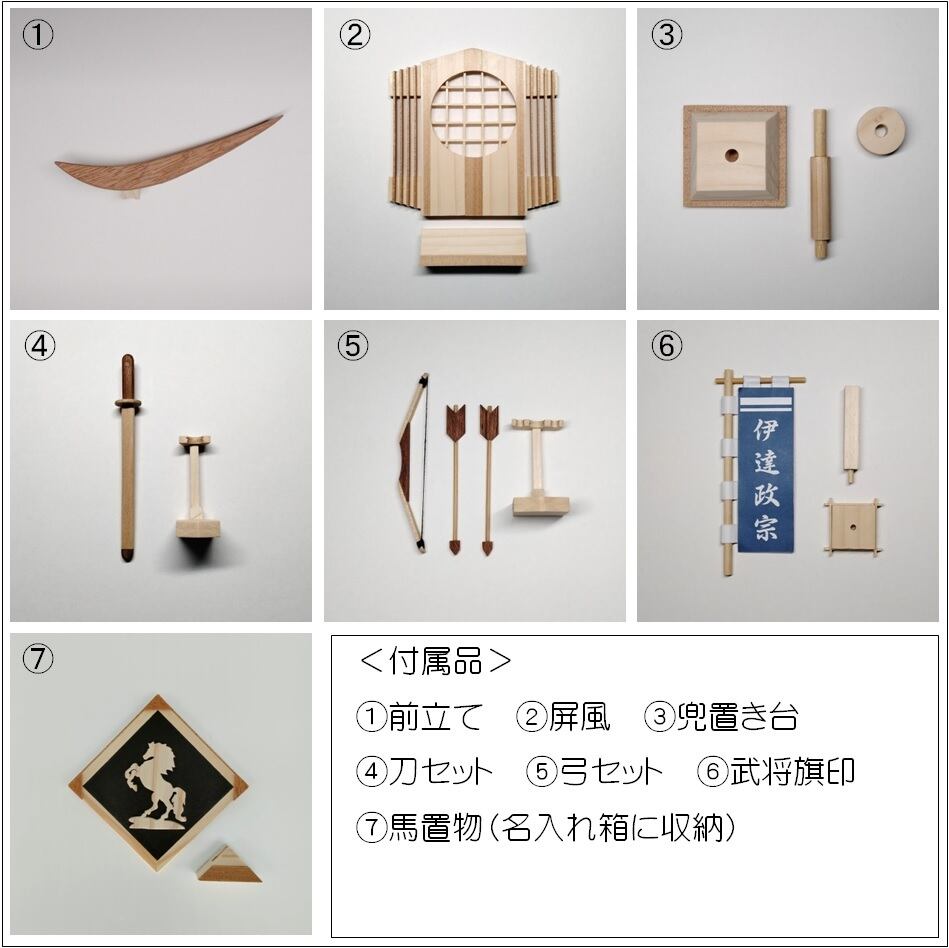 ①

②

③

④

⑤

⑥

伊達政宗

⑦

＜付属品＞

①前立て　②屏風　③兜置き台

④刀セット　⑤弓セット　⑥武将旗印

⑦馬置物（名入れ箱に収納）