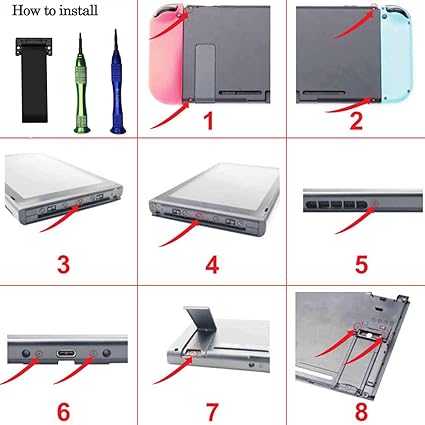 How to install

1

2

3

4

5

6

7

8