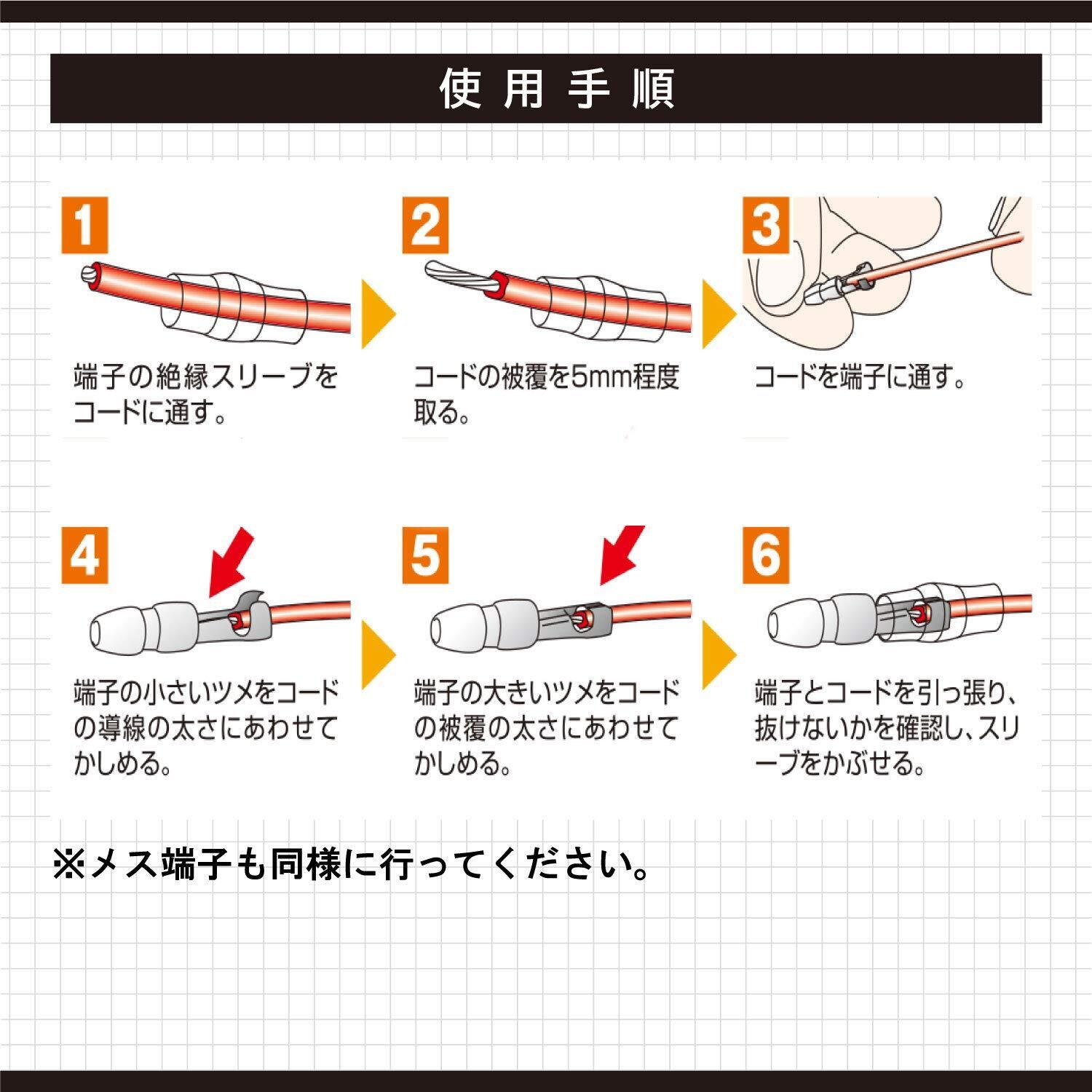 使用手順

1
端子の絶縁スリーブをコードに通す。

2
コードの被覆を5mm程度取る。

3
コードを端子に通す。

4
端子の小さいツメをコードの導線の太さにあわせてかしめる。

5
端子の大きいツメをコードの被覆の太さにあわせてかしめる。

6
端子とコードを引っ張り、抜けないかを確認し、スリーブをかぶせる。

※メス端子も同様に行ってください。