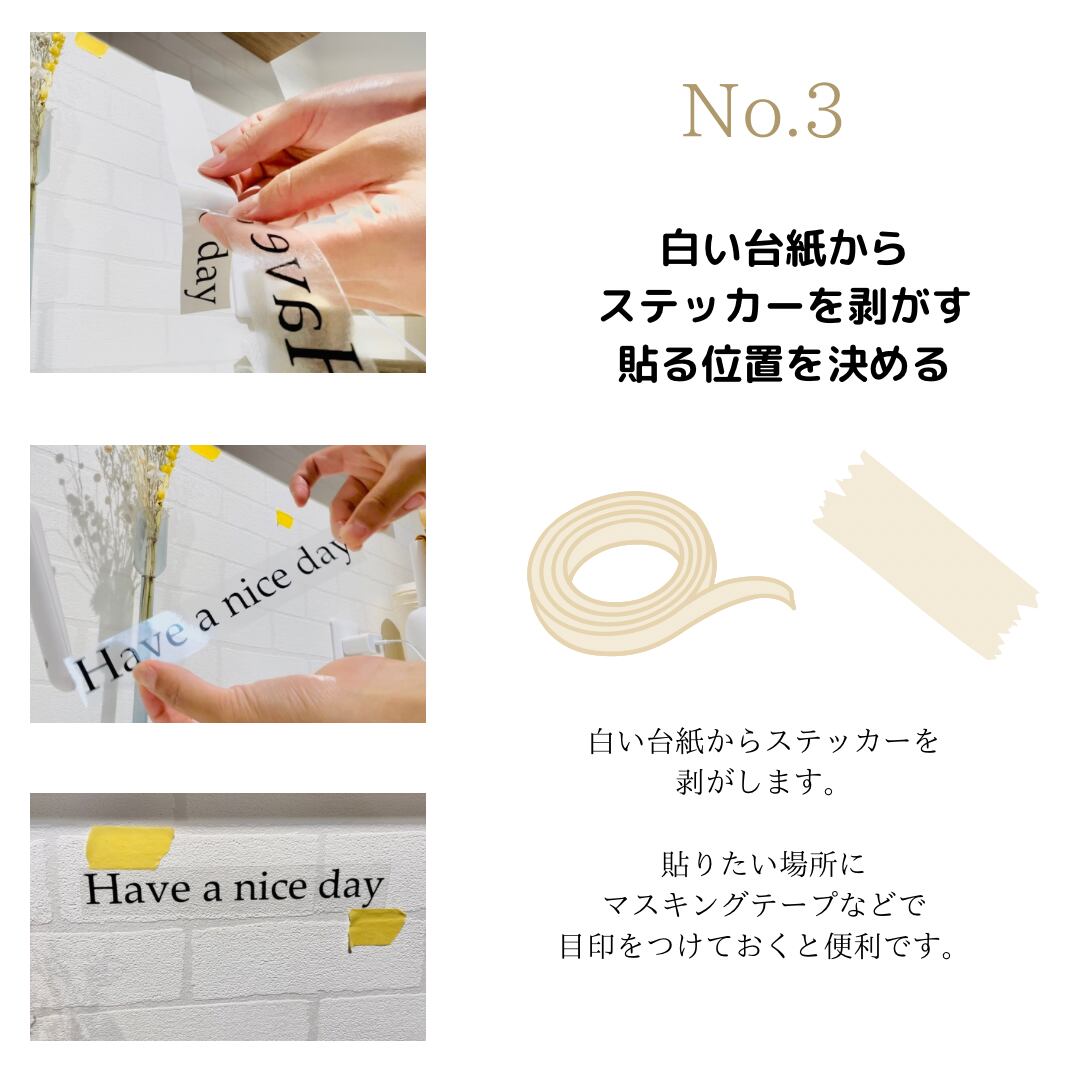 day

Have

Have a nice day

Have a nice day

No.3

白い台紙から
ステッカーを剥がす
貼る位置を決める

白い台紙からステッカーを剥がします。

貼りたい場所に
マスキングテープなどで
目印をつけておくと便利です。