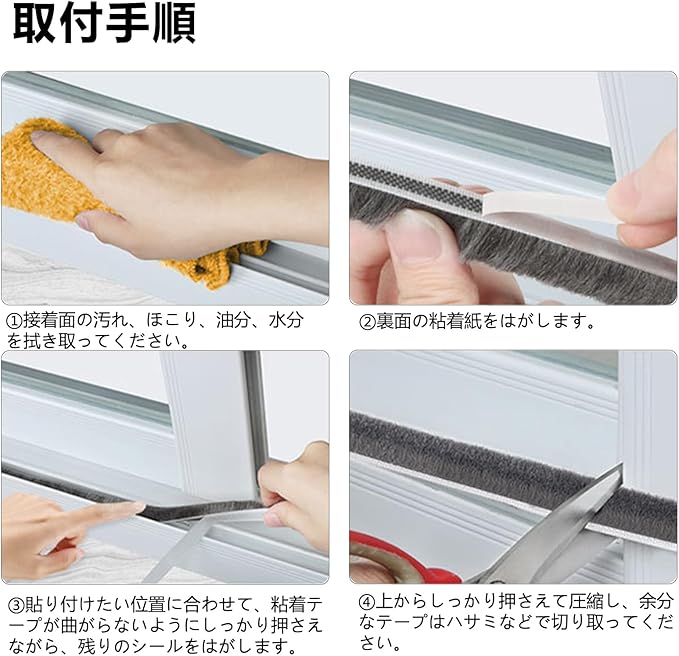 取付手順

①接着面の汚れ、ほこり、油分、水分を拭き取ってください。

②裏面の粘着紙をはがします。

③貼り付けたい位置に合わせて、粘着テープが曲がらないようにしっかり押さえながら、残りのシールをはがします。

④上からしっかり押さえて圧縮し、余分なテープはハサミなどで切り取ってください。