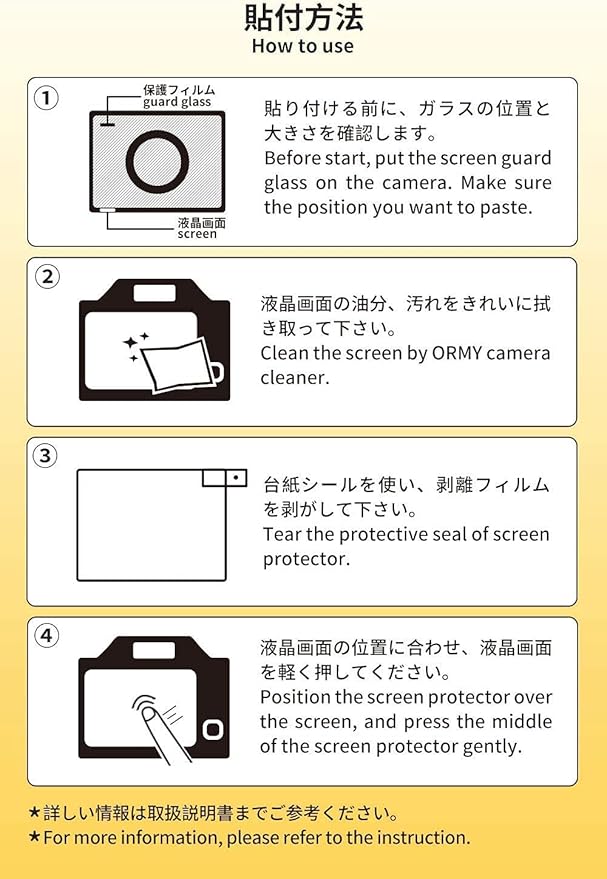 貼付方法
How to use

①
保護フィルム
guard glass
液晶画面
screen

貼り付ける前に、ガラスの位置と大きさを確認します。
Before start, put the screen guard glass on the camera. Make sure the position you want to paste.

②
液晶画面の油分、汚れをきれいに拭き取って下さい。
Clean the screen by ORMY camera cleaner.

③
台紙シールを使い、剥離フィルムを剥がして下さい。
Tear the protective seal of screen protector.

④
液晶画面の位置に合わせ、液晶画面を軽く押してください。
Position the screen protector over the screen, and press the middle of the screen protector gently.

★詳しい情報は取扱説明書までご参考ください。
★For more information, please refer to the instruction.