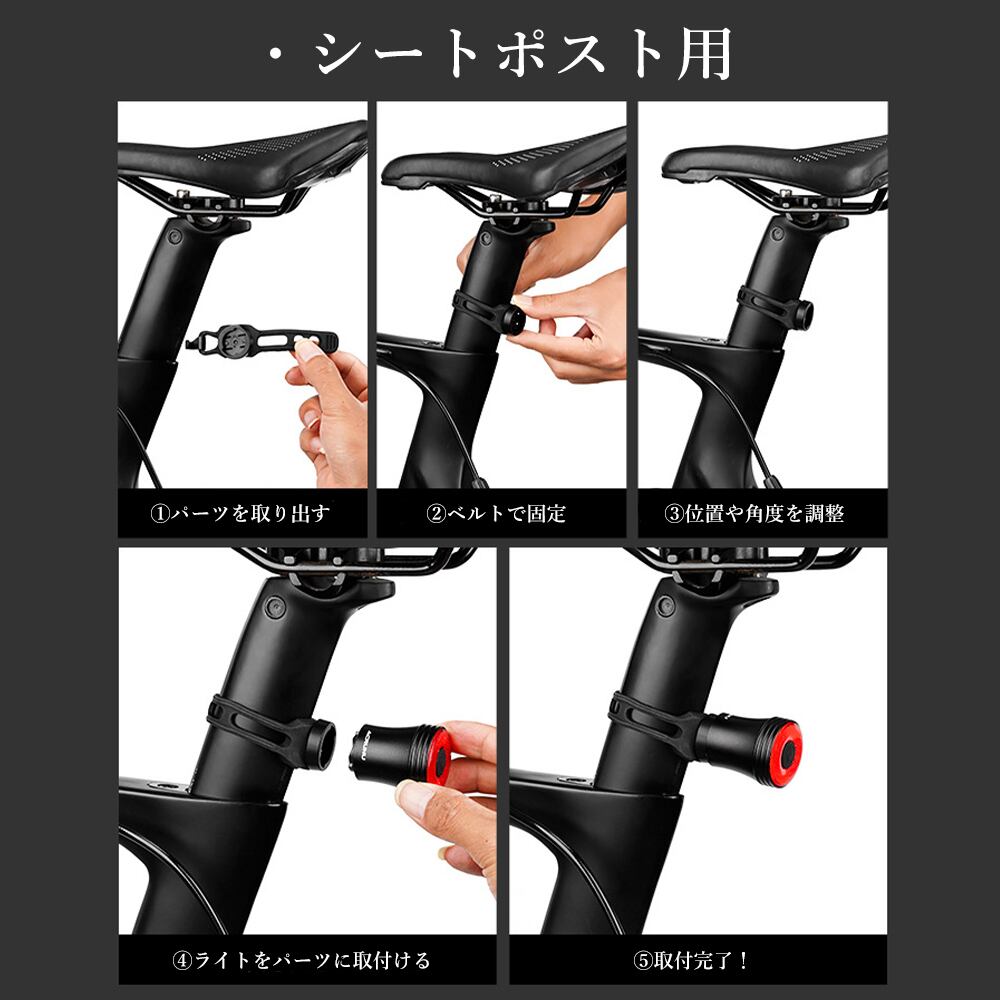 ・シートポスト用

①パーツを取り出す

②ベルトで固定

③位置や角度を調整

④ライトをパーツに取付ける

⑤取付完了！