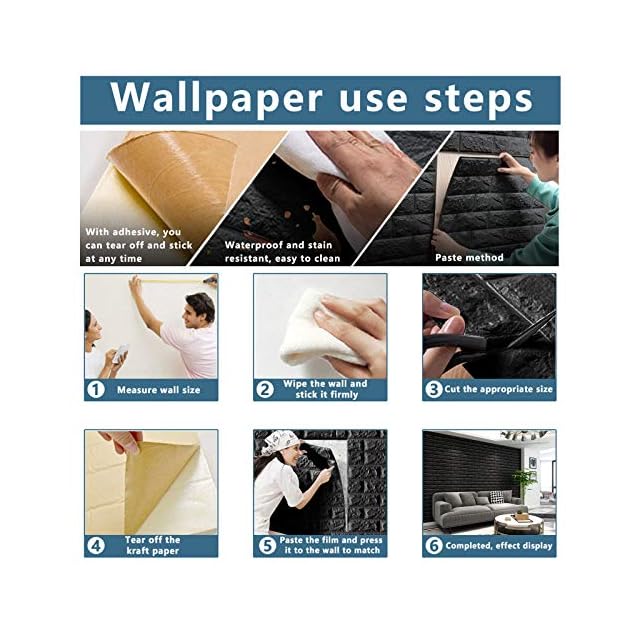 Wallpaper use steps

With adhesive, you can tear off and stick at any time

Waterproof and stain resistant, easy to clean

Paste method

1 Measure wall size

2 Wipe the wall and stick it firmly

3 Cut the appropriate size

4 Tear off the kraft paper

5 Paste the film and press it to the wall to match

6 Completed, effect display