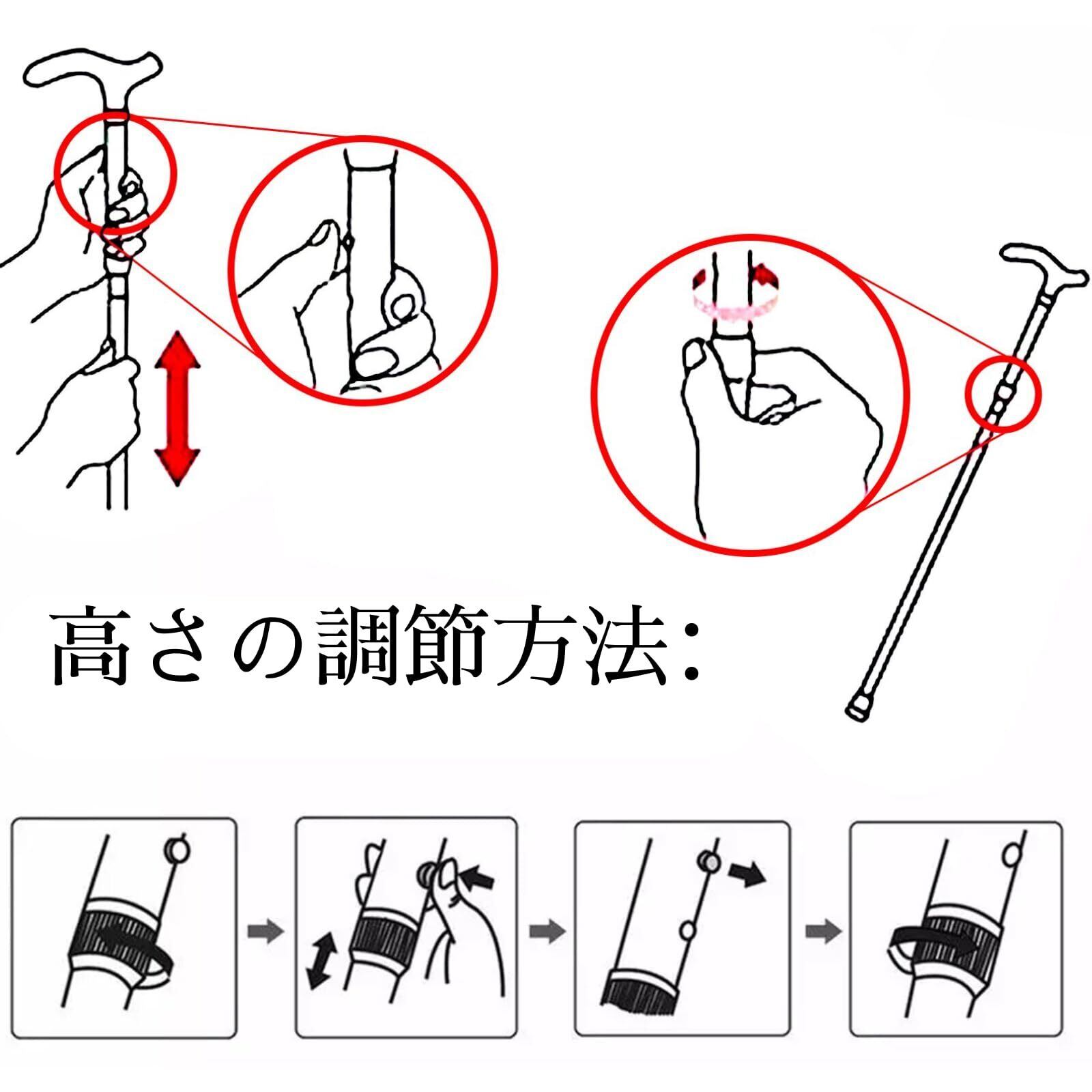 高さの調節方法: