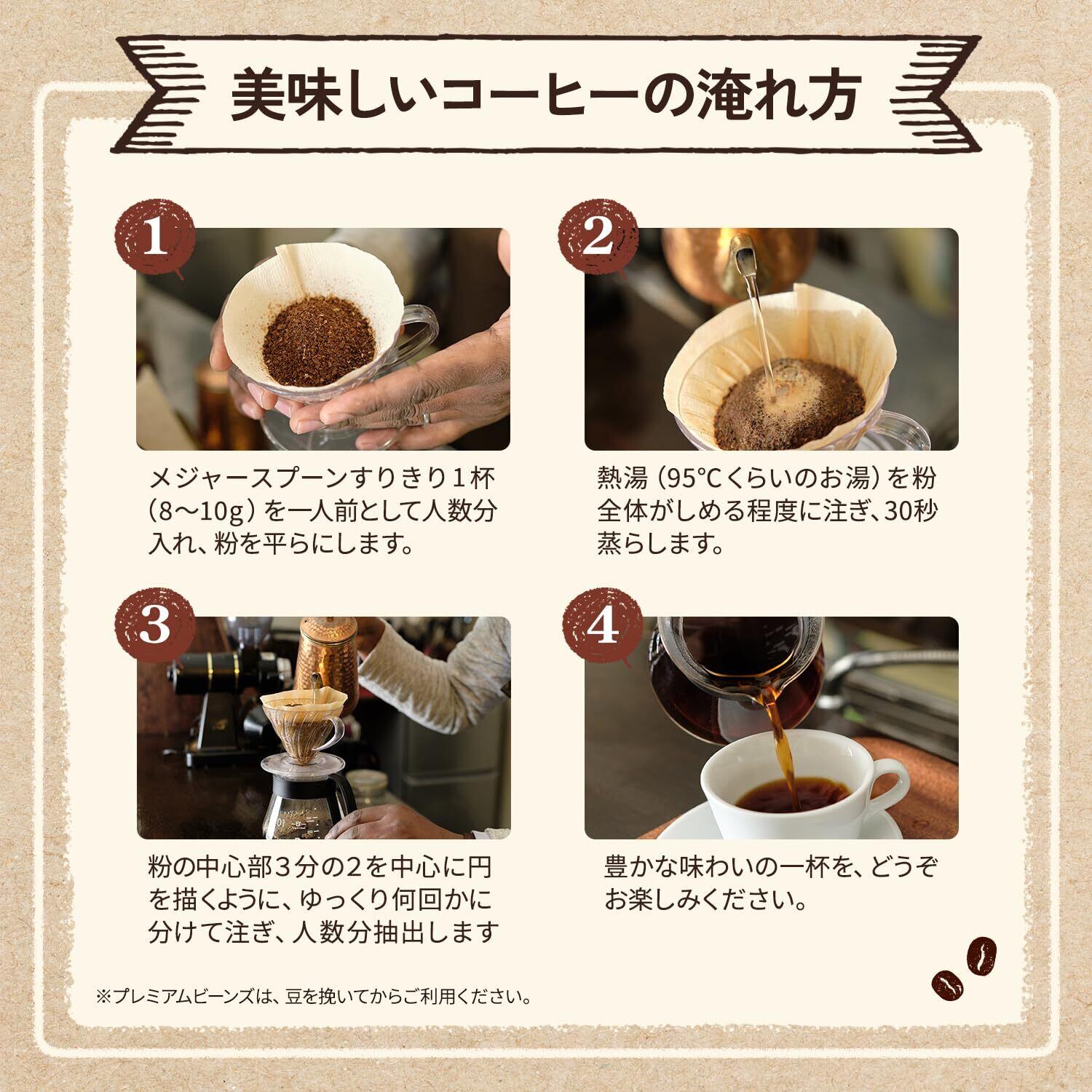 美味しいコーヒーの淹れ方

1

メジャースプーンすりきり１杯（8〜10g）を一人前として人数分入れ、粉を平らにします。

2

熱湯（95℃くらいのお湯）を粉全体がしめる程度に注ぎ、30秒蒸らします。

3

粉の中心部３分の２を中心に円を描くように、ゆっくり何回かに分けて注ぎ、人数分抽出します

4

豊かな味わいの一杯を、どうぞお楽しみください。

※プレミアムビーンズは、豆を挽いてからご利用ください。