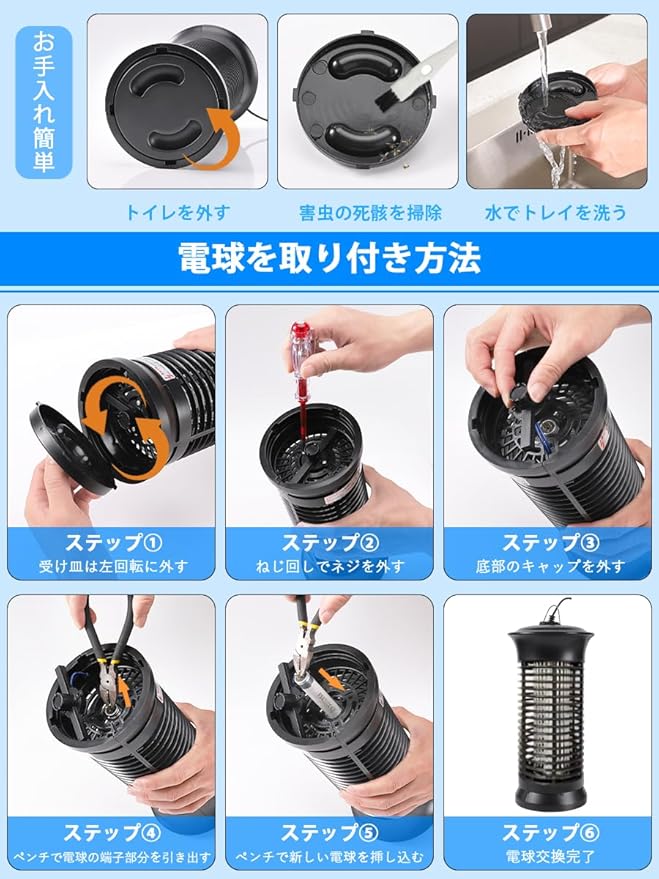 お手入れ簡単

トイレを外す

害虫の死骸を掃除

水でトレイを洗う

電球を取り付き方法

ステップ①
受け皿は左回転に外す

ステップ②
ねじ回しでネジを外す

ステップ③
底部のキャップを外す

ステップ④
ペンチで電球の端子部分を引き出す

ステップ⑤
ペンチで新しい電球を挿し込む

ステップ⑥
電球交換完了