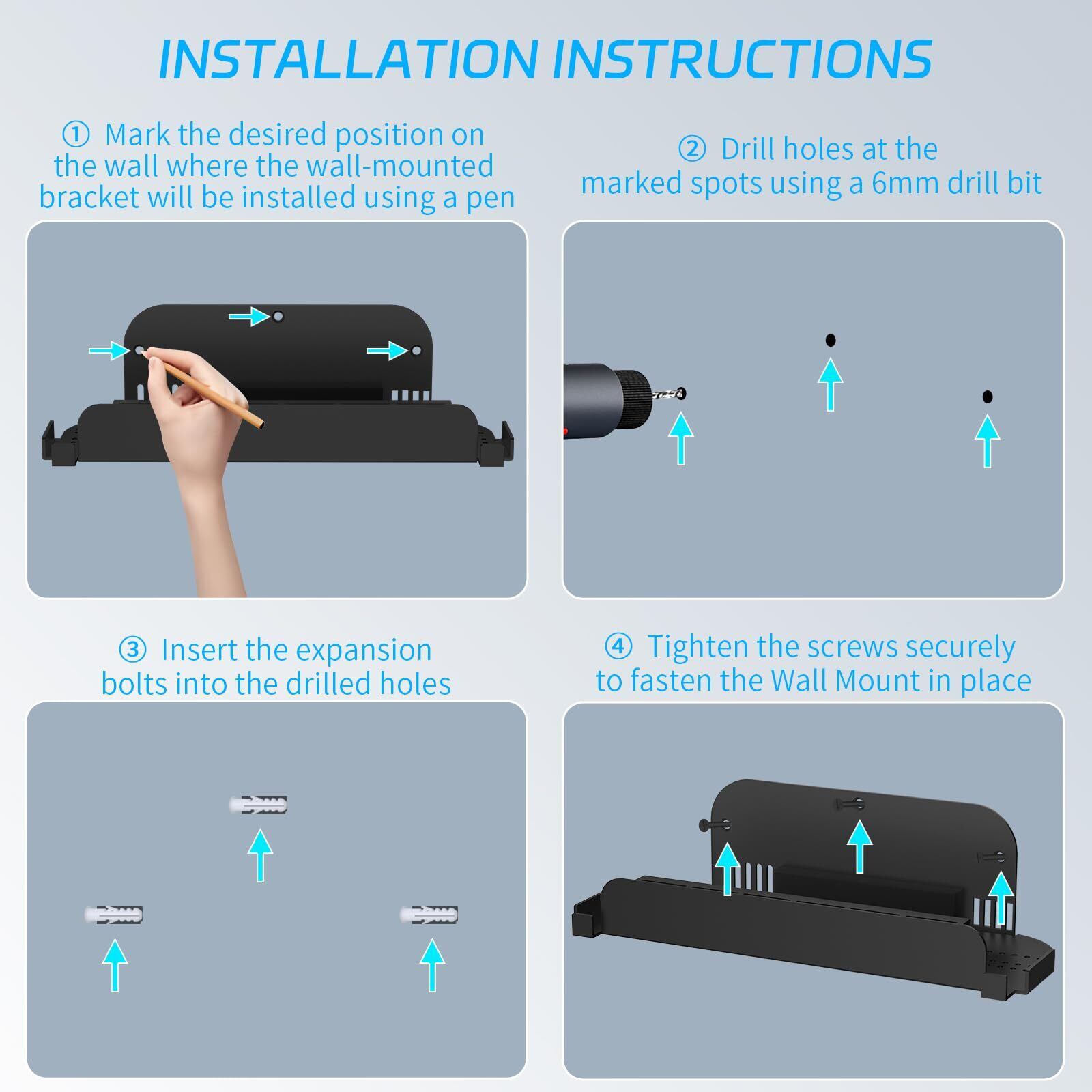 INSTALLATION INSTRUCTIONS

① Mark the desired position on the wall where the wall-mounted bracket will be installed using a pen

② Drill holes at the marked spots using a 6mm drill bit

③ Insert the expansion bolts into the drilled holes

④ Tighten the screws securely to fasten the Wall Mount in place