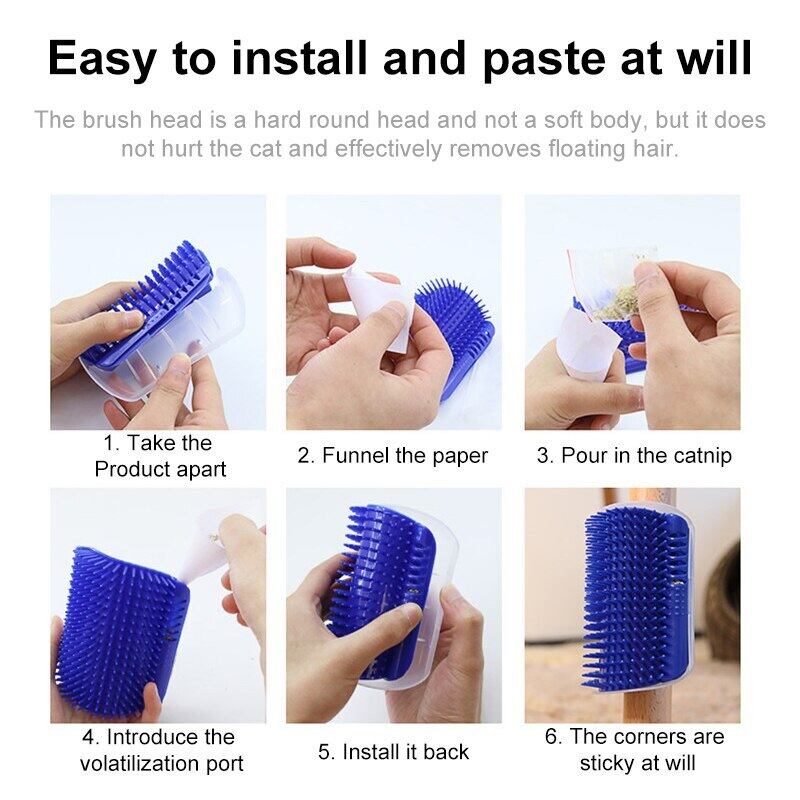 Easy to install and paste at will

The brush head is a hard round head and not a soft body, but it does not hurt the cat and effectively removes floating hair.

1. Take the Product apart

2. Funnel the paper

3. Pour in the catnip

4. Introduce the volatilization port

5. Install it back

6. The corners are sticky at will