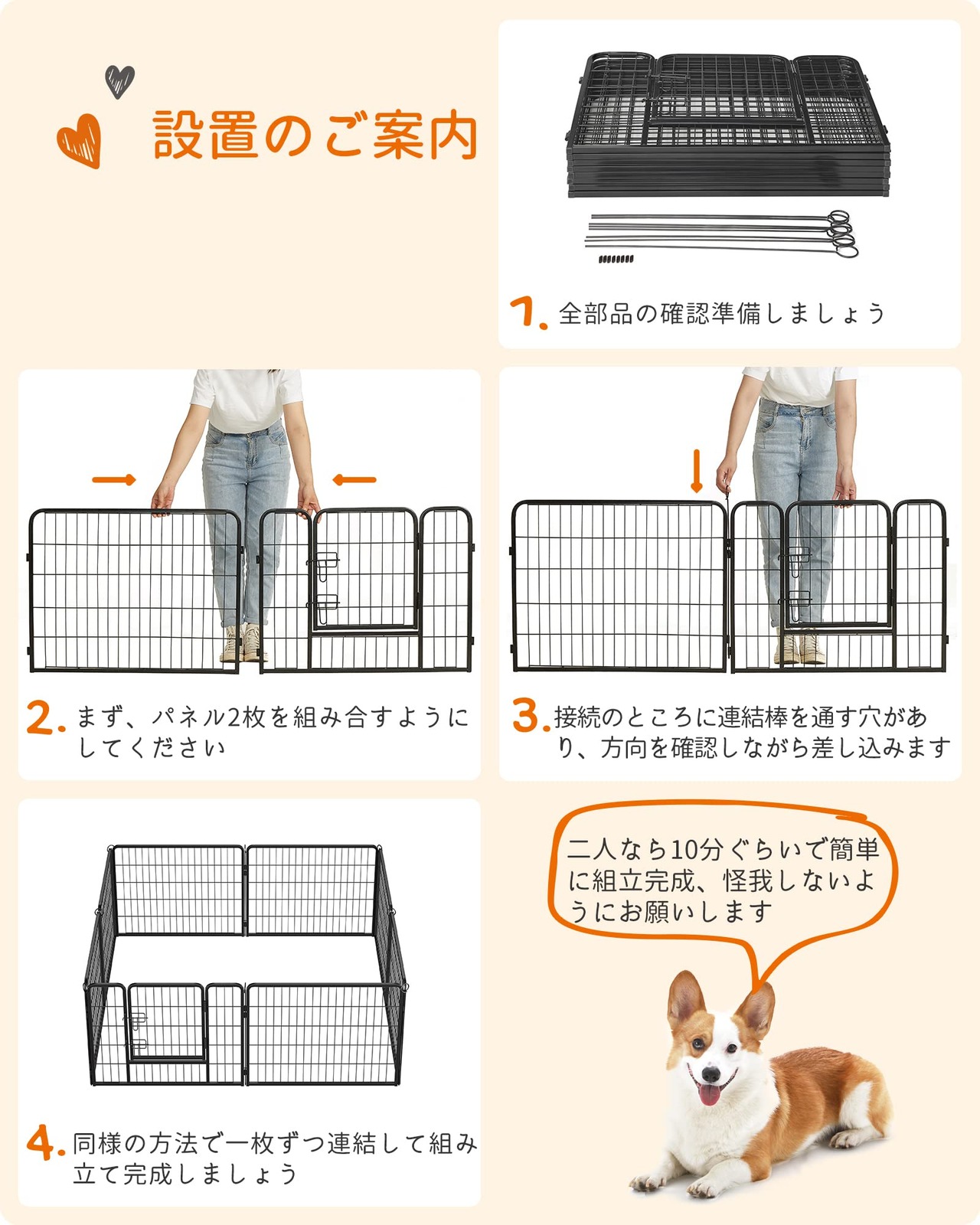 設置のご案内

1. 全部品の確認準備しましょう

2. まず、パネル2枚を組み合すようにしてください

3. 接続のところに連結棒を通す穴があり、方向を確認しながら差し込みます

4. 同様の方法で一枚ずつ連結して組み立て完成しましょう

二人なら10分ぐらいで簡単に組立完成、怪我しないようにお願いします