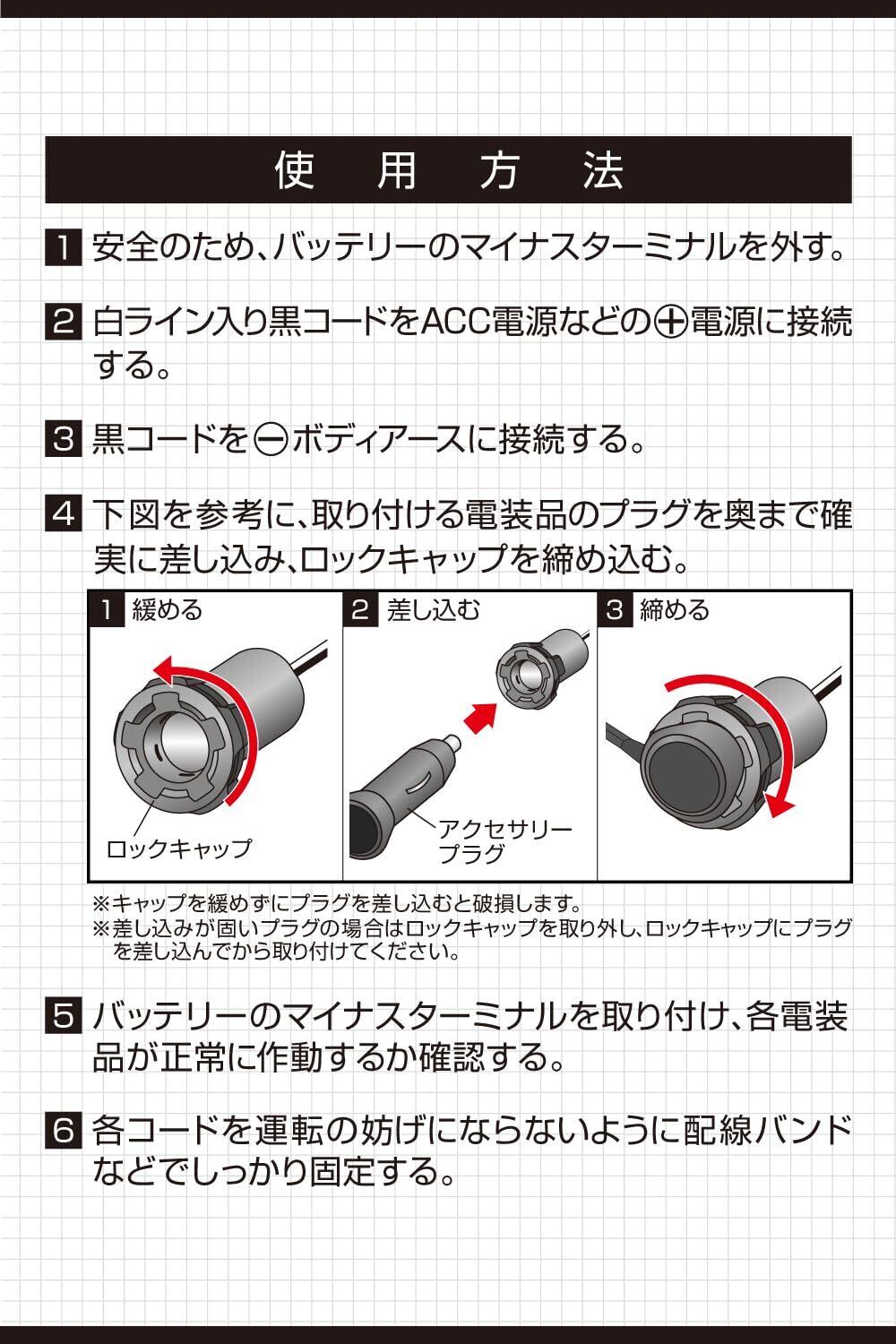 使　用　方　法

1 安全のため、バッテリーのマイナスターミナルを外す。

2 白ライン入り黒コードをACC電源などの⊕電源に接続する。

3 黒コードを⊖ボディアースに接続する。

4 下図を参考に、取り付ける電装品のプラグを奥まで確実に差し込み、ロックキャップを締め込む。

1 緩める

ロックキャップ

2 差し込む

アクセサリープラグ

3 締める

※キャップを緩めずにプラグを差し込むと破損します。
※差し込みが固いプラグの場合はロックキャップを取り外し、ロックキャップにプラグを差し込んでから取り付けてください。

5 バッテリーのマイナスターミナルを取り付け、各電装品が正常に作動するか確認する。

6 各コードを運転の妨げにならないように配線バンドなどでしっかり固定する。