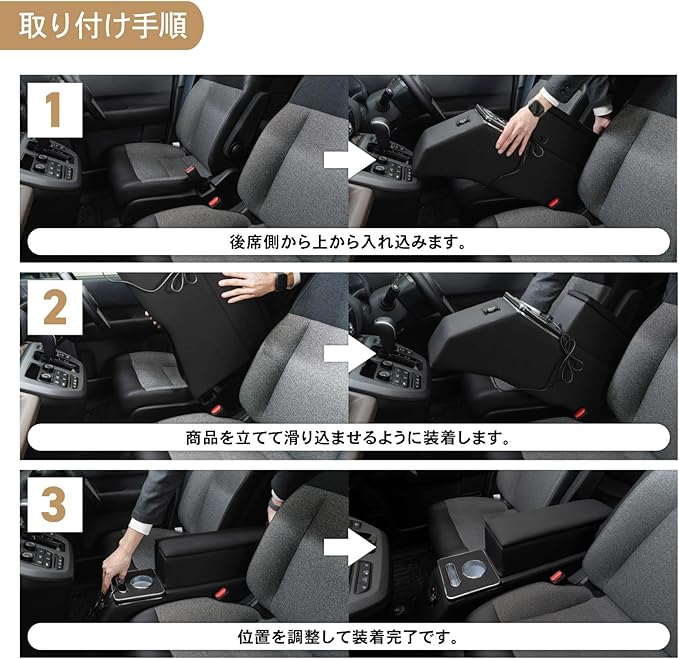 取り付け手順

1

後席側から上から入れ込みます。

2

商品を立てて滑り込ませるように装着します。

3

位置を調整して装着完了です。