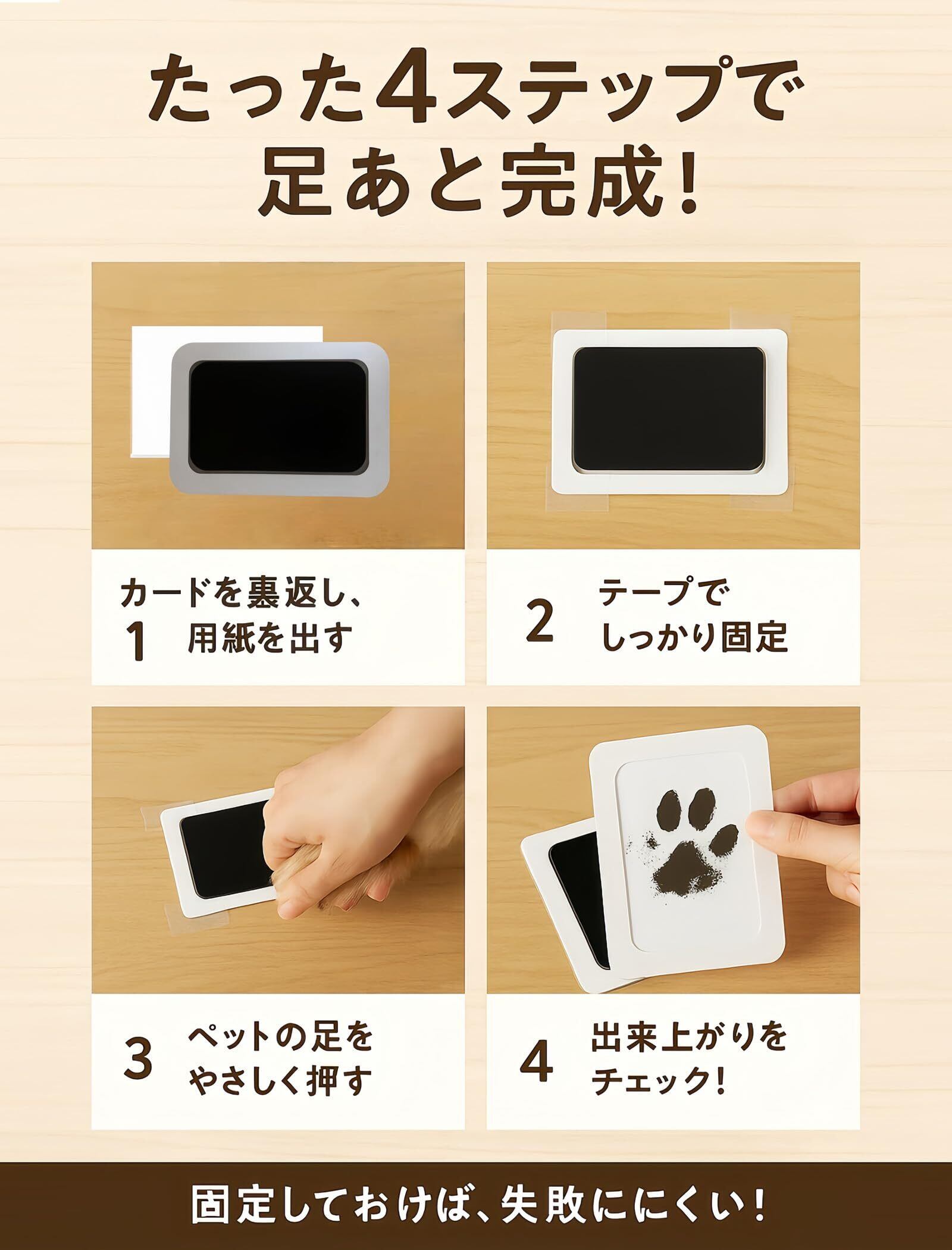 たった4ステップで
足あと完成!

1 カードを裏返し、用紙を出す

2 テープでしっかり固定

3 ペットの足をやさしく押す

4 出来上がりをチェック!

固定しておけば、失敗ににくい!