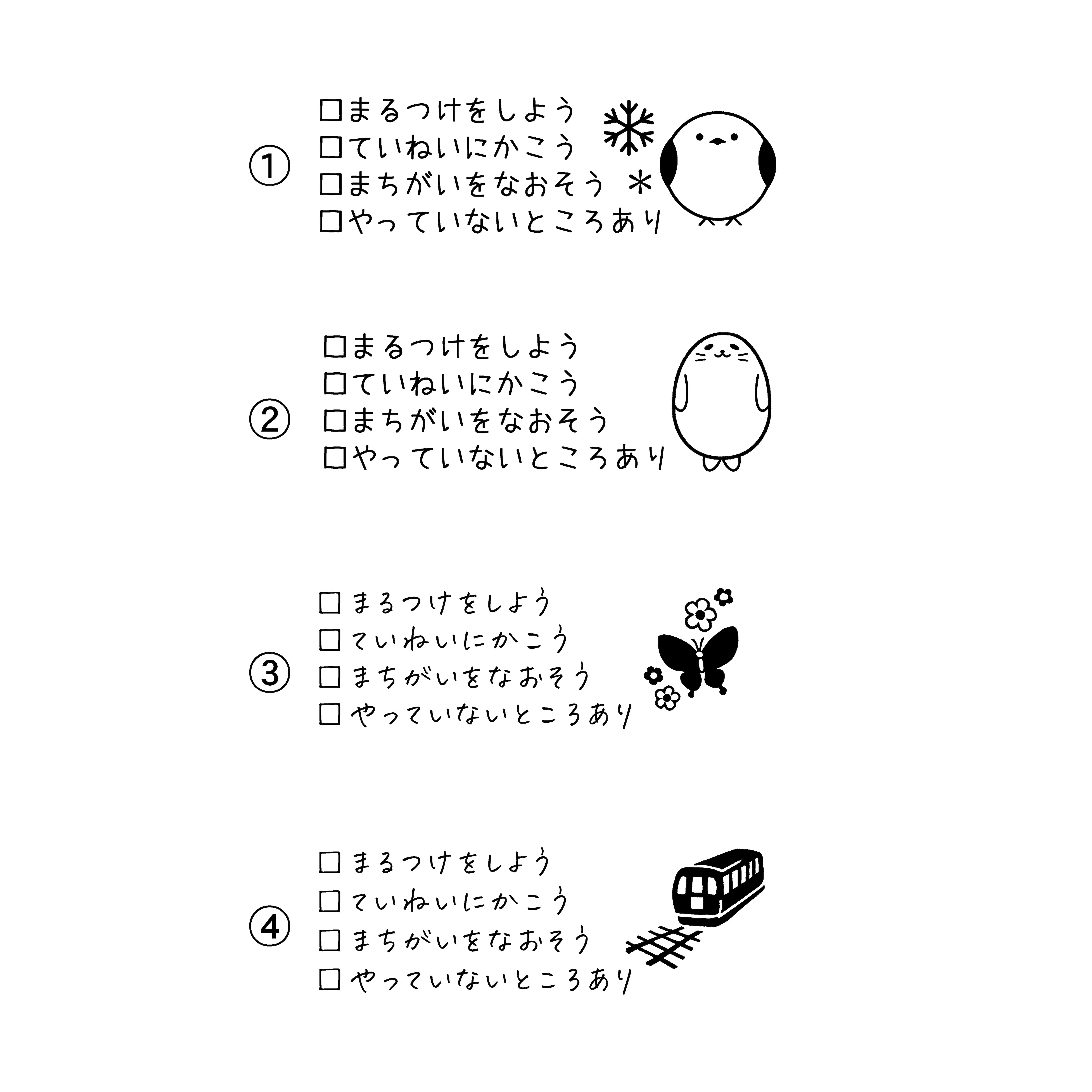 ①
□まるつけをしよう
□ていねいにかこう
□まちがいをなおそう
□やっていないところあり

②
□まるつけをしよう
□ていねいにかこう
□まちがいをなおそう
□やっていないところあり

③
□まるつけをしよう
□ていねいにかこう
□まちがいをなおそう
□やっていないところあり

④
□まるつけをしよう
□ていねいにかこう
□まちがいをなおそう
□やっていないところあり