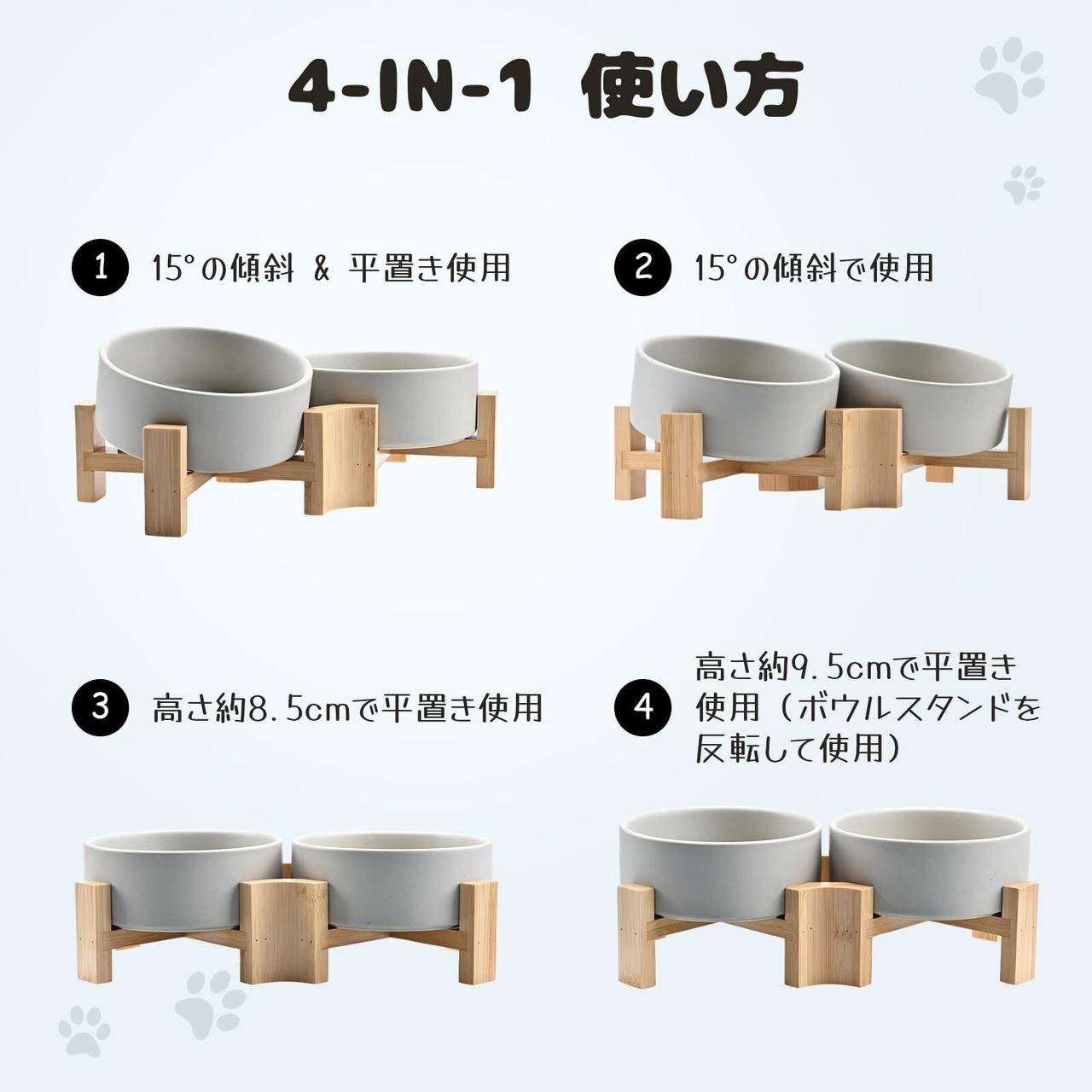 4-IN-1 使い方

1 15°の傾斜 & 平置き使用

2 15°の傾斜で使用

3 高さ約8.5cmで平置き使用

4 高さ約9.5cmで平置き使用（ボウルスタンドを反転して使用）