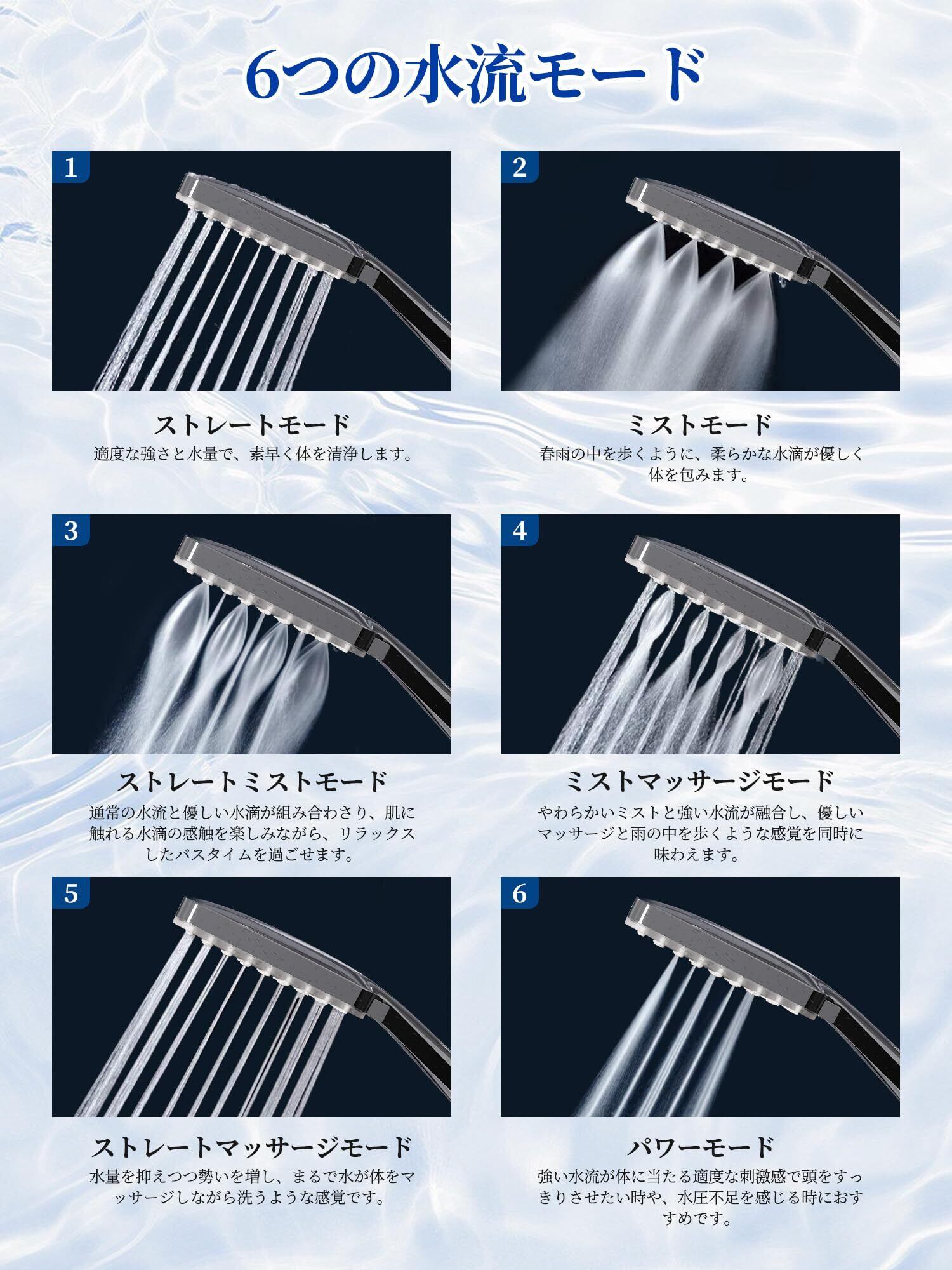 6つの水流モード

1

ストレートモード
適度な強さと水量で、素早く体を清浄します。

2

ミストモード
春雨の中を歩くように、柔らかな水滴が優しく体を包みます。

3

ストレートミストモード
通常の水流と優しい水滴が組み合わさり、肌に触れる水滴の感触を楽しみながら、リラックスしたバスタイムを過ごせます。

4

ミストマッサージモード
やわらかいミストと強い水流が融合し、優しいマッサージと雨の中を歩くような感覚を同時に味わえます。

5

ストレートマッサージモード
水量を抑えつつ勢いを増し、まるで水が体をマッサージしながら洗うような感覚です。

6

パワーモード
強い水流が体に当たる適度な刺激感で頭をすっきりさせたい時や、水圧不足を感じる時におすすめです。