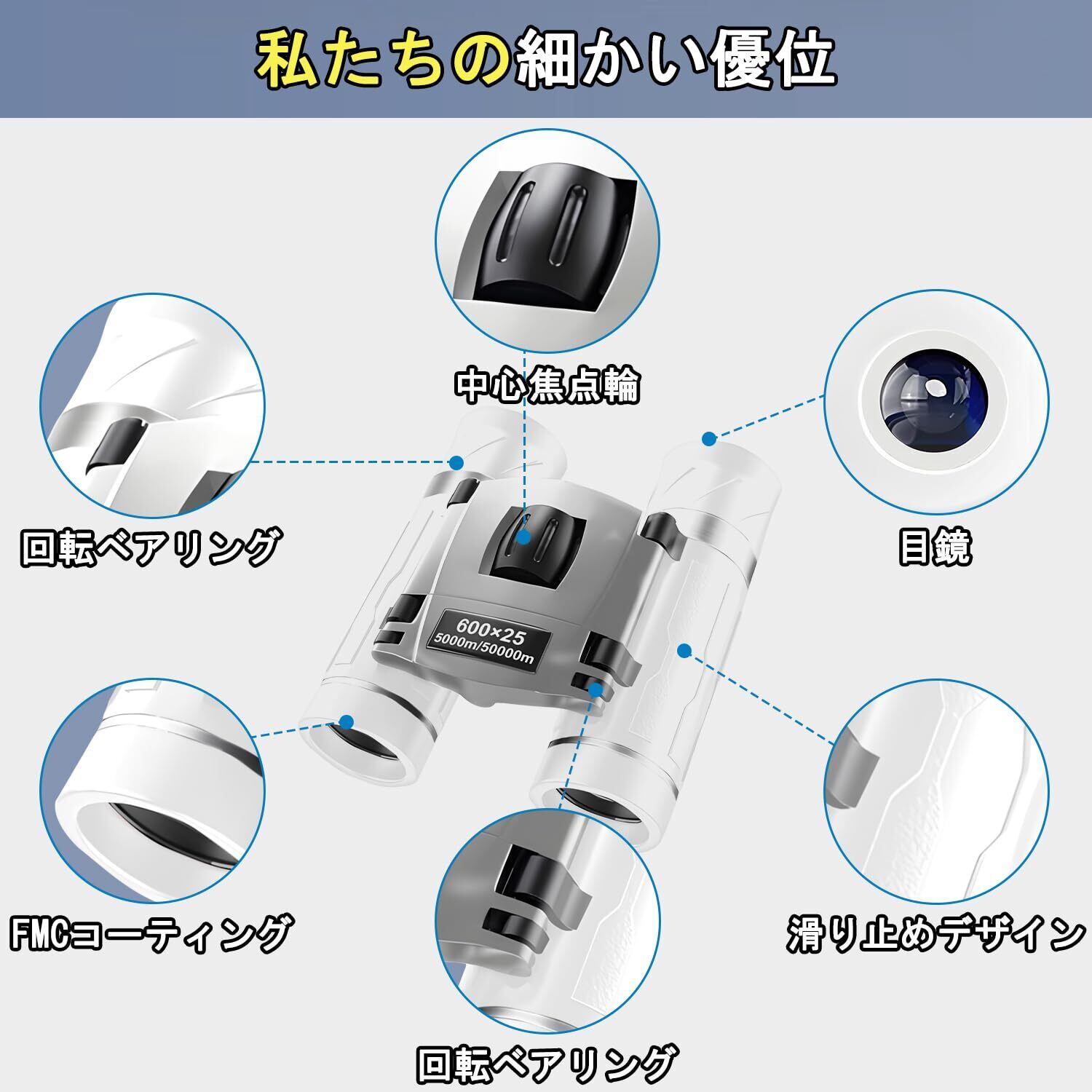 私たちの細かい優位

中心焦点輪

回転ベアリング

目鏡

600×25
5000m/50000m

FMCコーティング

滑り止めデザイン

回転ベアリング