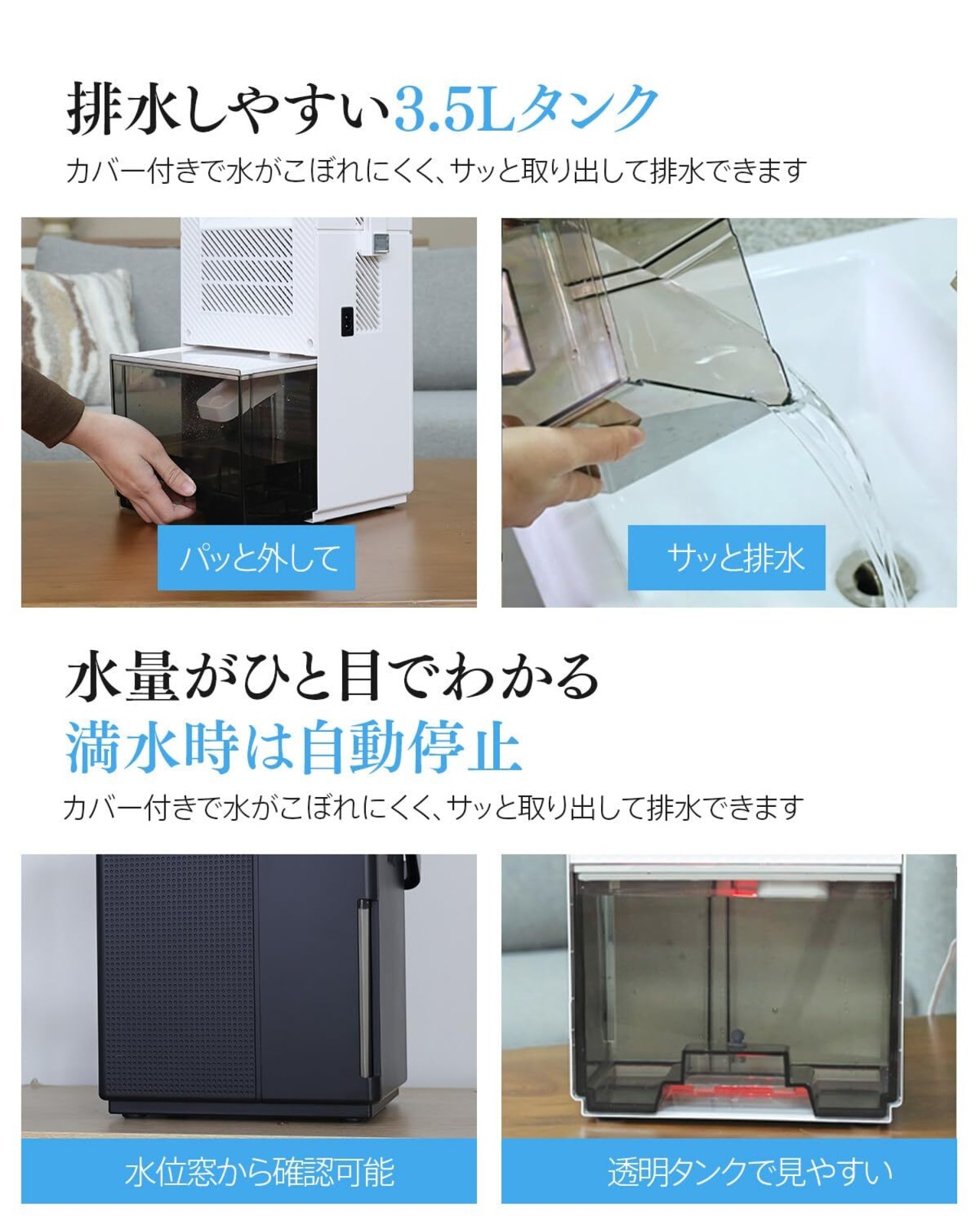 排水しやすい3.5Lタンク

カバー付きで水がこぼれにくく、サッと取り出して排水できます

パッと外して

サッと排水

水量がひと目でわかる
満水時は自動停止

カバー付きで水がこぼれにくく、サッと取り出して排水できます

水位窓から確認可能

透明タンクで見やすい