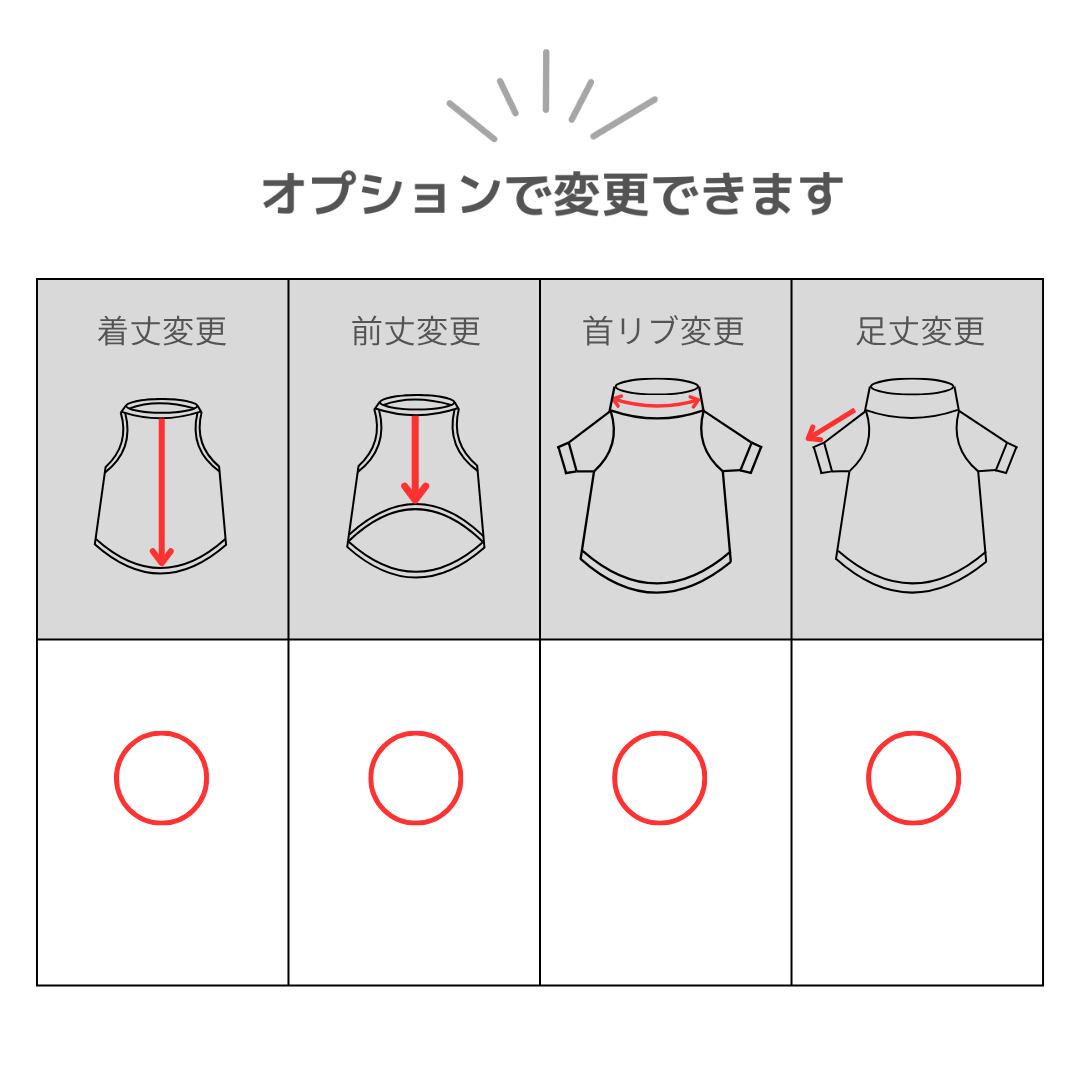 オプションで変更できます

| 着丈変更 | 前丈変更 | 首リブ変更 | 足丈変更 |
|---|---|---|---|
| ○ | ○ | ○ | ○ |