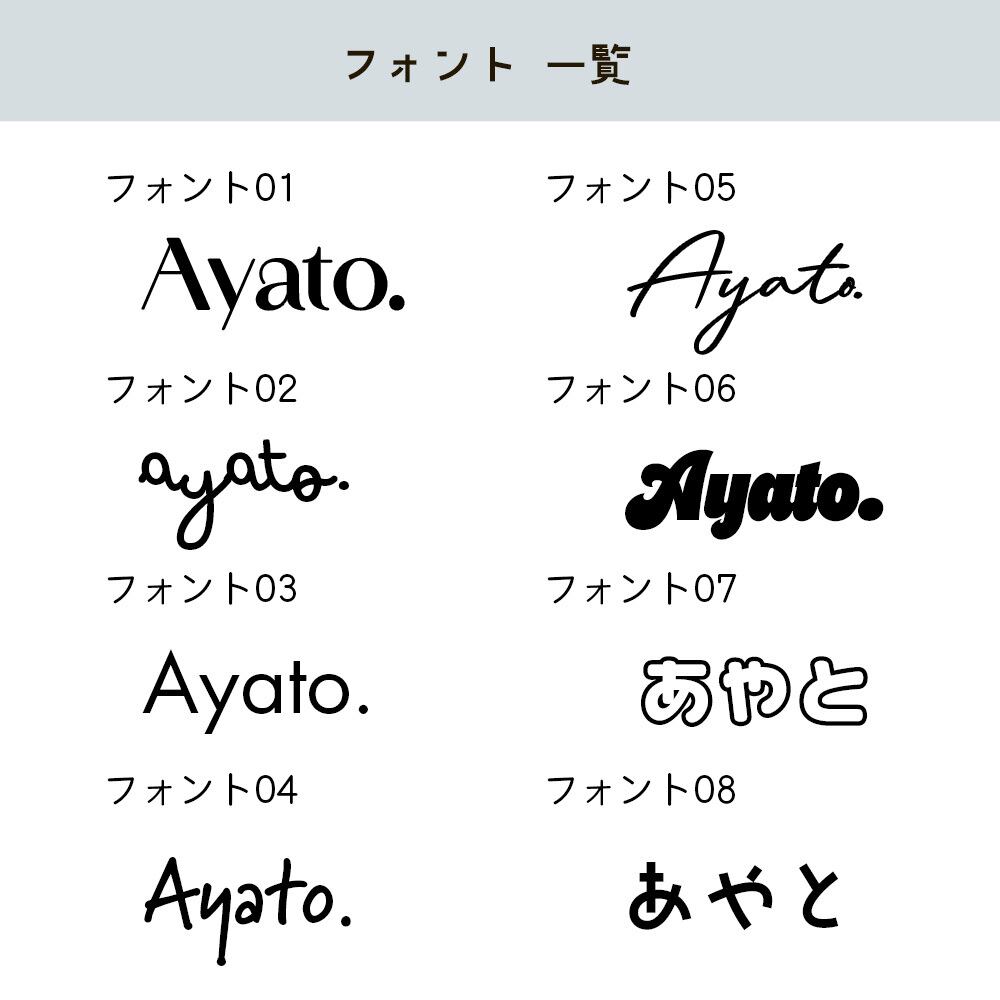 フォント 一覧

フォント01

Ayato.

フォント02

ayato.

フォント03

Ayato.

フォント04

Ayato.

フォント05

Ayato.

フォント06

Ayato.

フォント07

あやと

フォント08

あやと