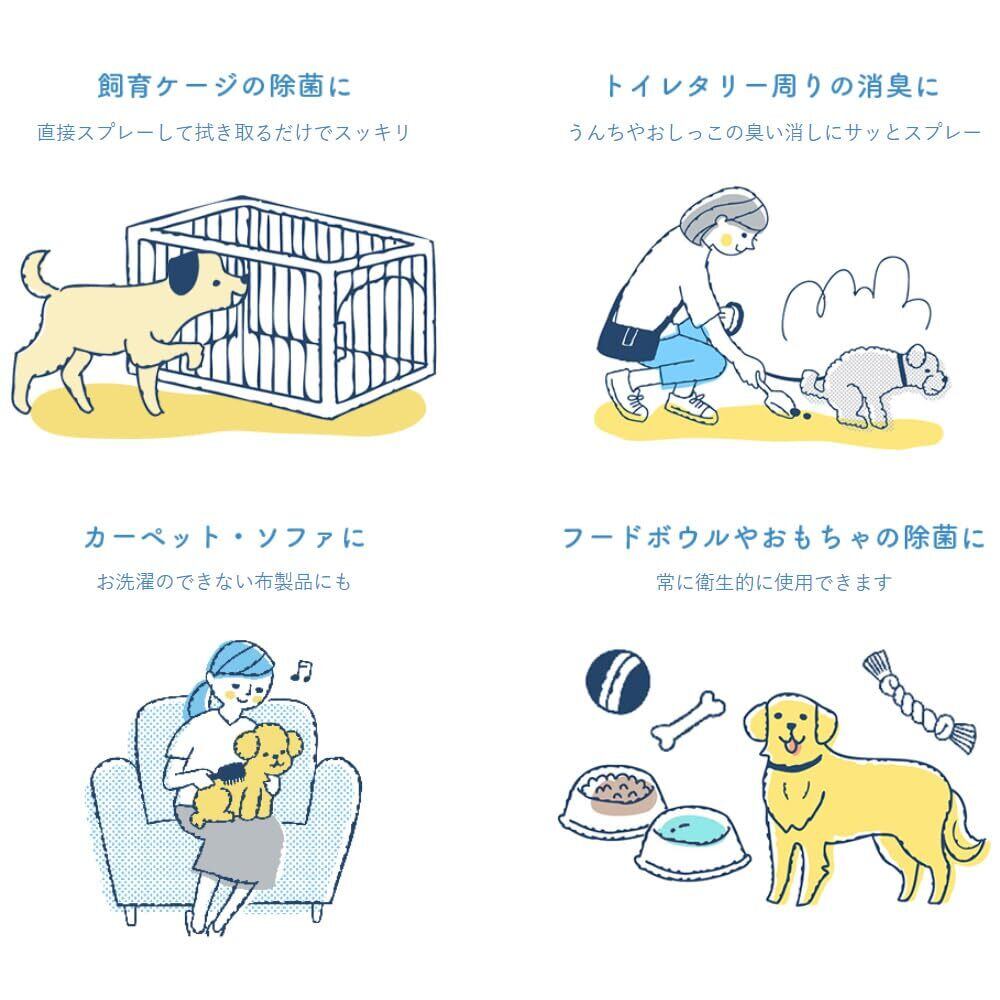 飼育ケージの除菌に

直接スプレーして拭き取るだけでスッキリ

トイレタリー周りの消臭に

うんちやおしっこの臭い消しにサッとスプレー

カーペット・ソファに

お洗濯のできない布製品にも

フードボウルやおもちゃの除菌に

常に衛生的に使用できます