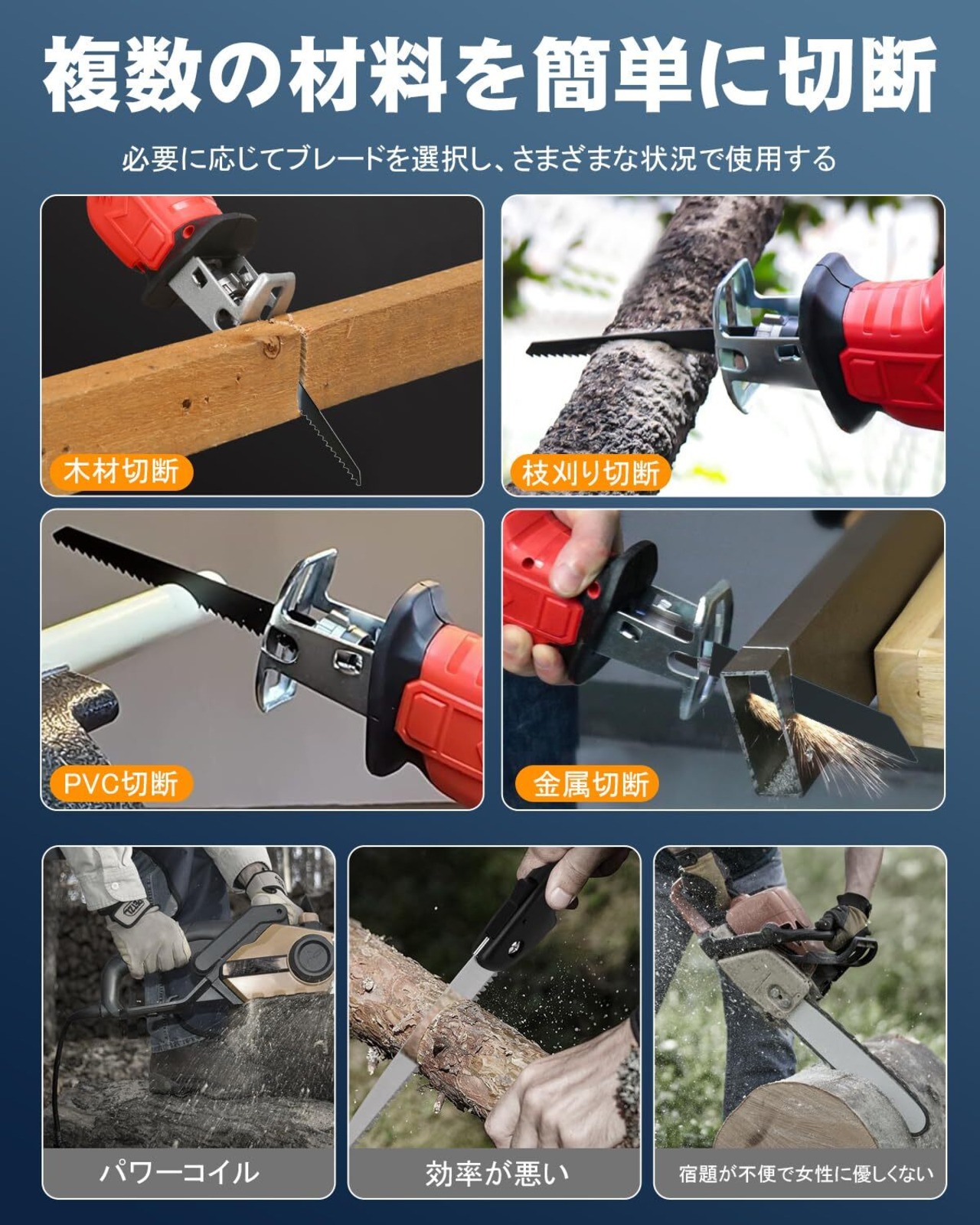 複数の材料を簡単に切断

必要に応じてブレードを選択し、さまざまな状況で使用する

木材切断

枝刈り切断

PVC切断

金属切断

パワーコイル

効率が悪い

宿題が不便で女性に優しくない