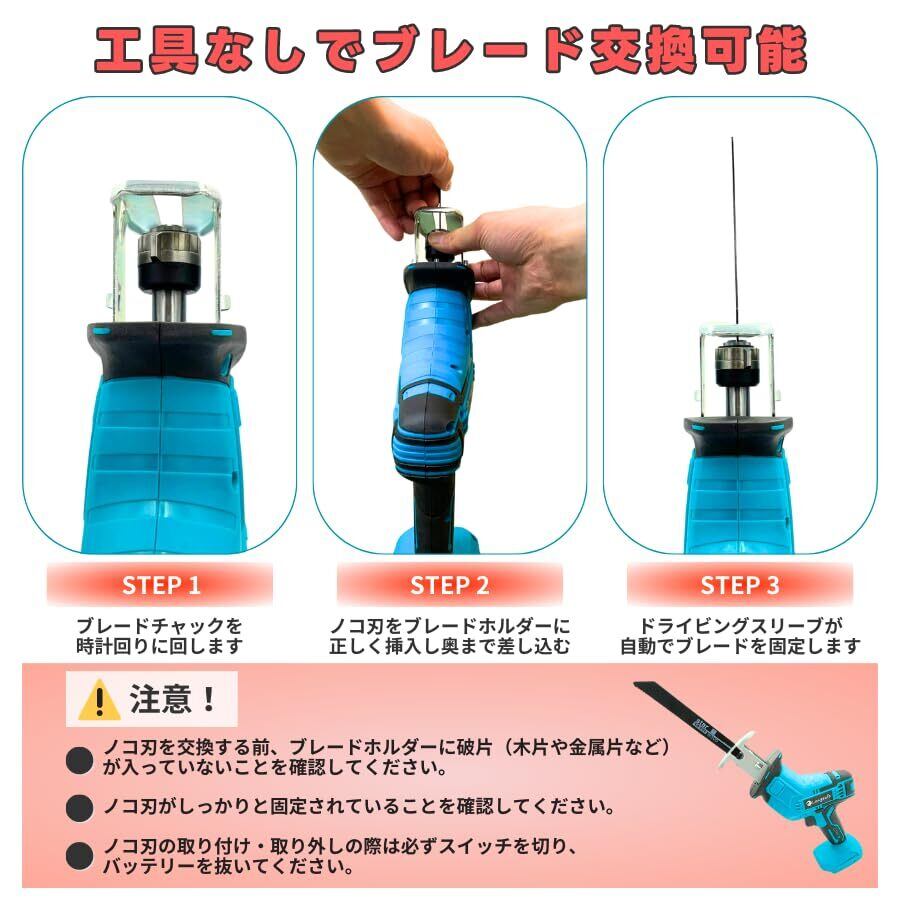 工具なしでブレード交換可能

STEP 1
ブレードチャックを時計回りに回します

STEP 2
ノコ刃をブレードホルダーに正しく挿入し奥まで差し込む

STEP 3
ドライビングスリーブが自動でブレードを固定します

注意！

ノコ刃を交換する前、ブレードホルダーに破片（木片や金属片など）が入っていないことを確認してください。

ノコ刃がしっかりと固定されていることを確認してください。

ノコ刃の取り付け・取り外しの際は必ずスイッチを切り、バッテリーを抜いてください。