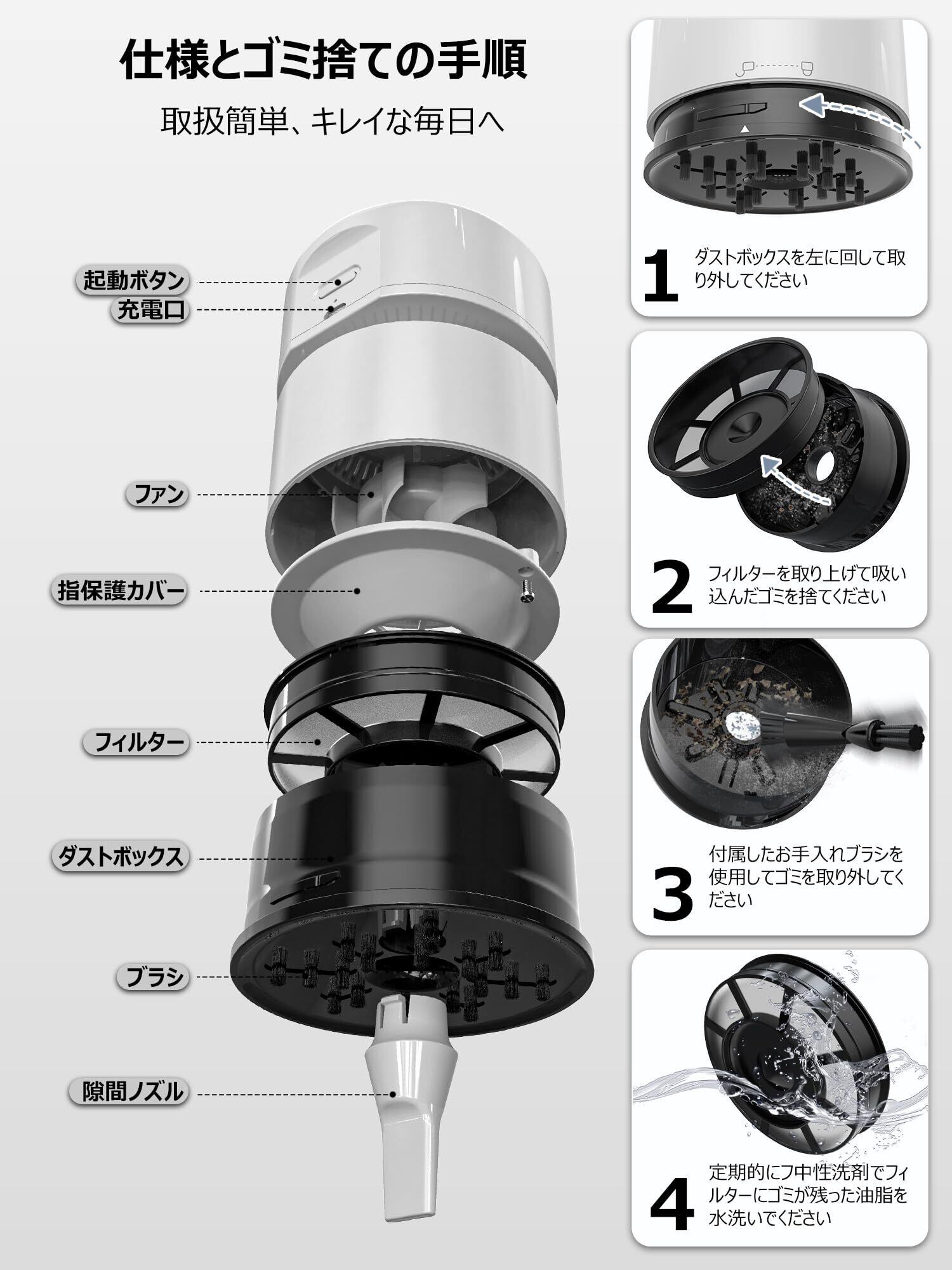 仕様とゴミ捨ての手順

取扱簡単、キレイな毎日へ

起動ボタン

充電口

ファン

指保護カバー

フィルター

ダストボックス

ブラシ

隙間ノズル

1 ダストボックスを左に回して取り外してください

2 フィルターを取り上げて吸い込んだゴミを捨てください

3 付属したお手入れブラシを使用してゴミを取り外してください

4 定期的にフ中性洗剤でフィルターにゴミが残った油脂を水洗いでください