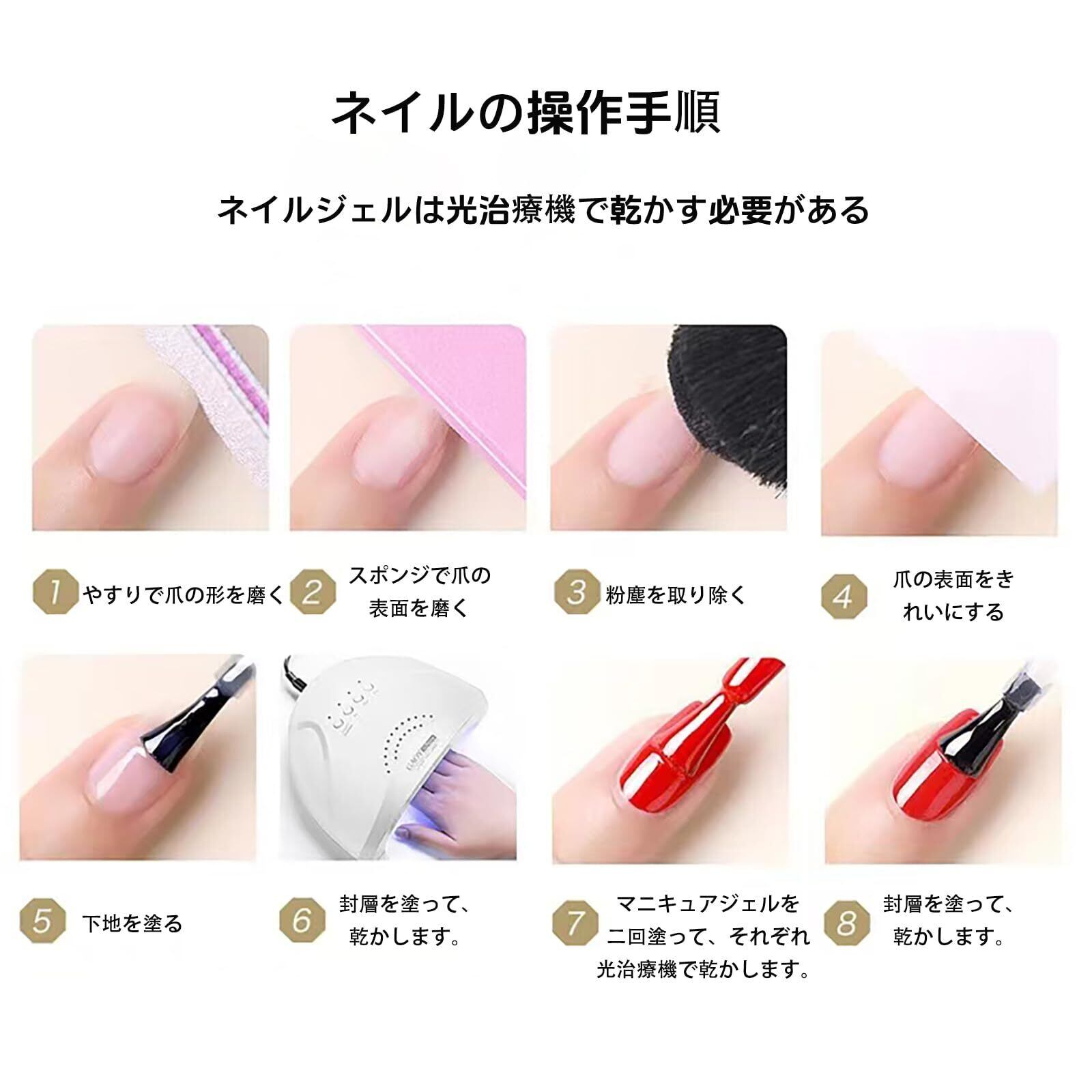 ネイルの操作手順

ネイルジェルは光治療機で乾かす必要がある

1 やすりで爪の形を磨く

2 スポンジで爪の表面を磨く

3 粉塵を取り除く

4 爪の表面をきれいにする

5 下地を塗る

6 封層を塗って、乾かします。

7 マニキュアジェルを二回塗って、それぞれ光治療機で乾かします。

8 封層を塗って、乾かします。