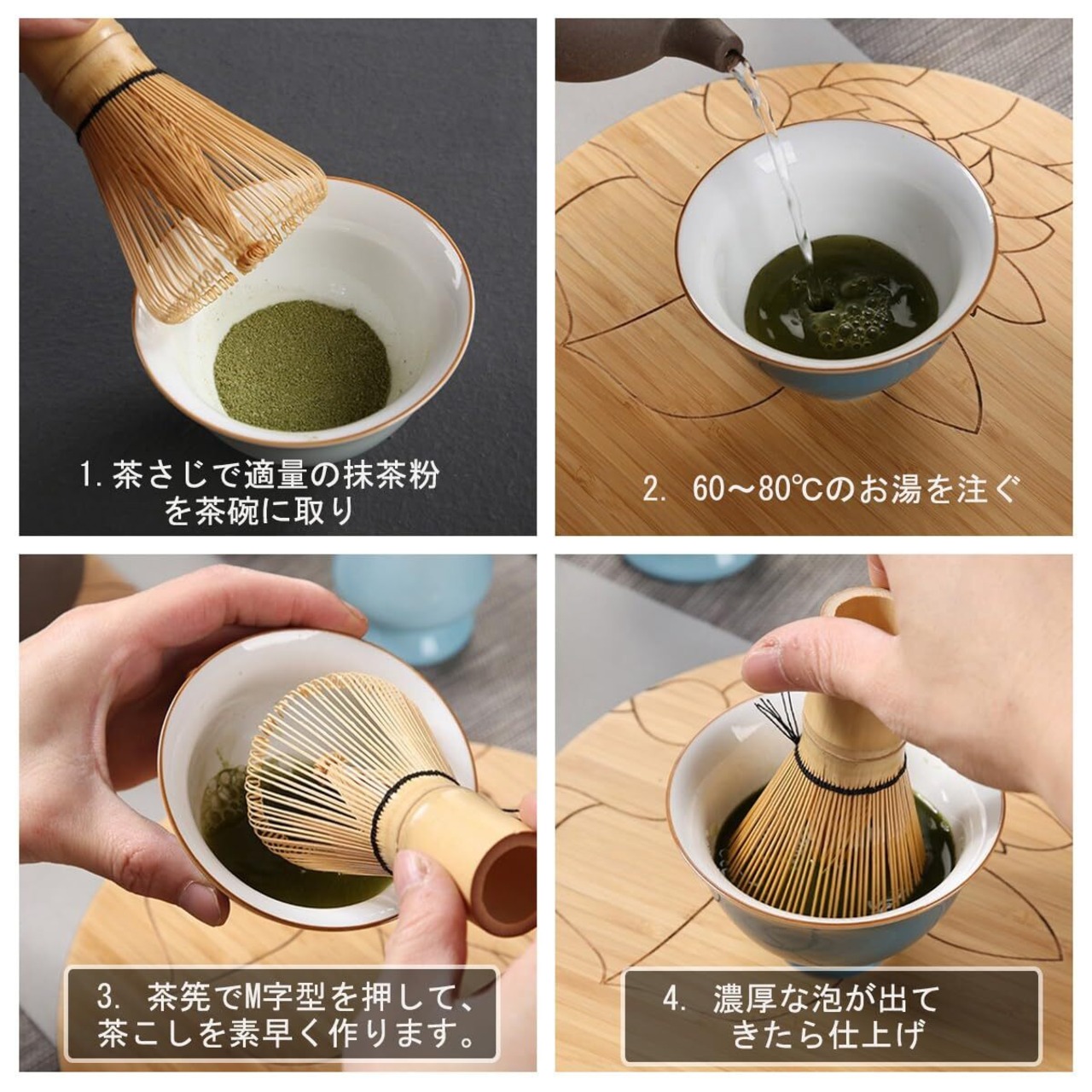 1. 茶さじで適量の抹茶粉を茶碗に取り

2. 60～80℃のお湯を注ぐ

3. 茶筅でM字型を押して、茶こしを素早く作ります。

4. 濃厚な泡が出てきたら仕上げ