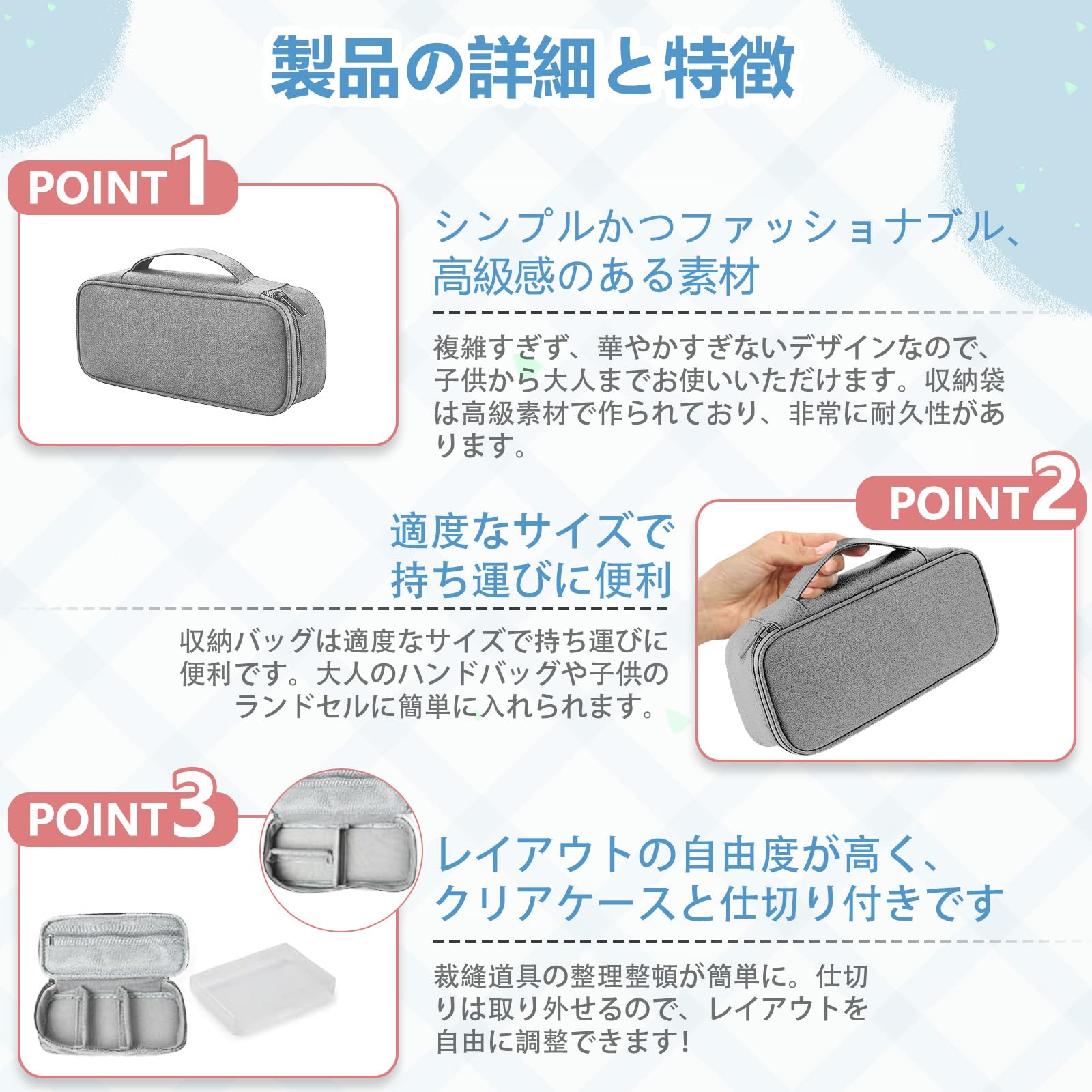 製品の詳細と特徴

POINT 1

シンプルかつファッショナブル、高級感のある素材

複雑すぎず、華やかすぎないデザインなので、子供から大人までお使いいただけます。収納袋は高級素材で作られており、非常に耐久性があります。

POINT 2

適度なサイズで持ち運びに便利

収納バッグは適度なサイズで持ち運びに便利です。大人のハンドバッグや子供のランドセルに簡単に入れられます。

POINT 3

レイアウトの自由度が高く、クリアケースと仕切り付きです

裁縫道具の整理整頓が簡単に。仕切りは取り外せるので、レイアウトを自由に調整できます!